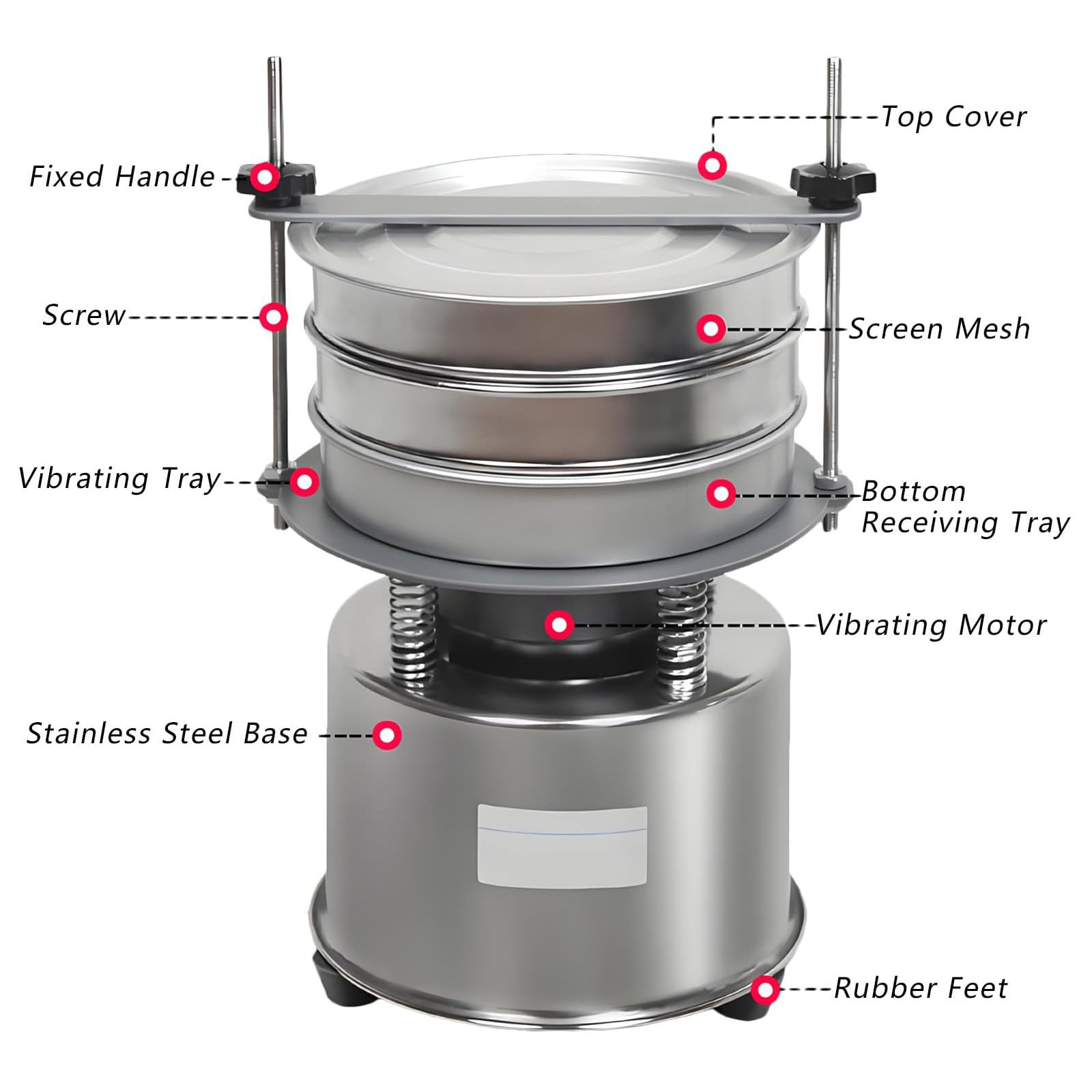 Top Cover

Fixed Handle

Screw

Screen Mesh

Vibrating Tray

Bottom Receiving Tray

Vibrating Motor

Stainless Steel Base

Rubber Feet