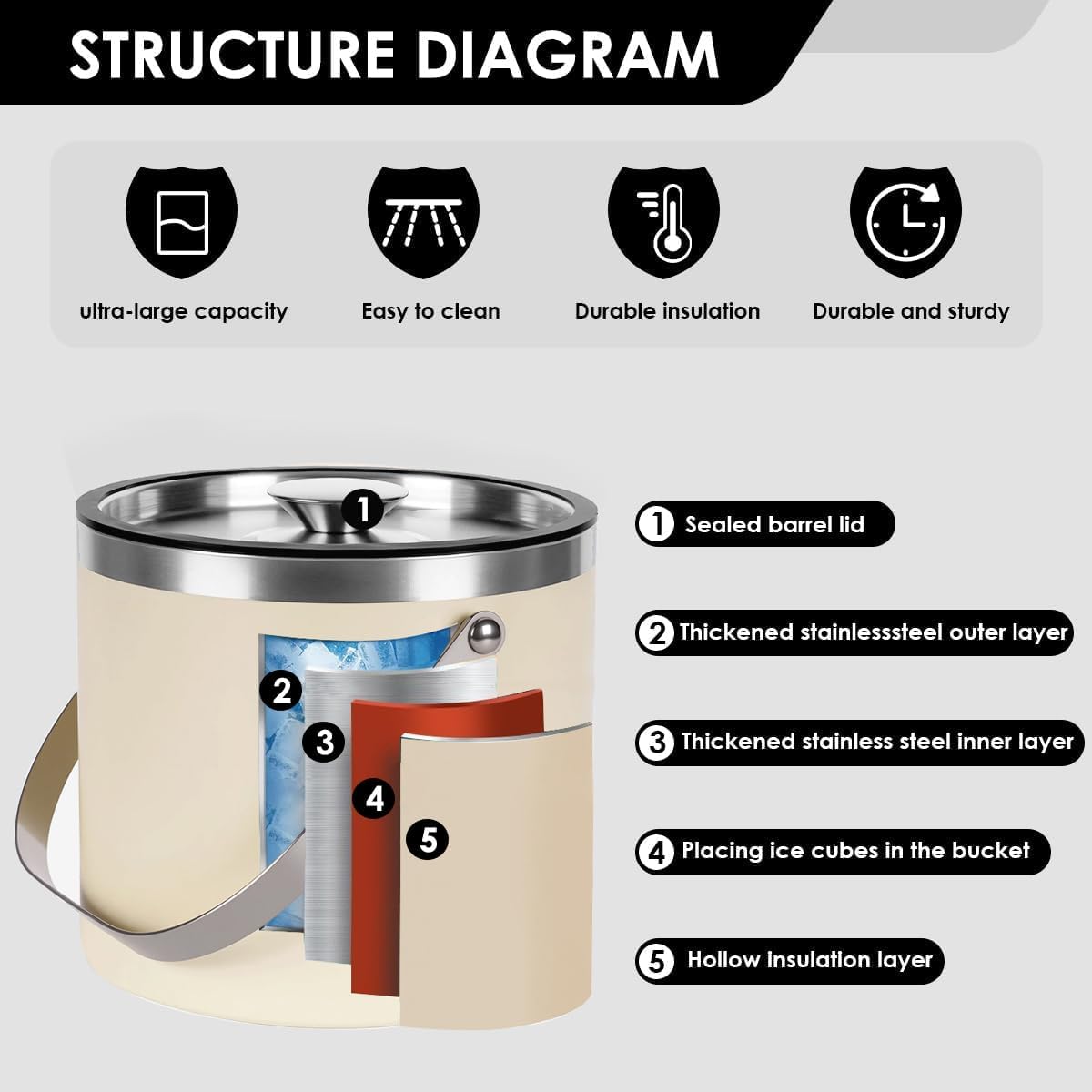 STRUCTURE DIAGRAM

ultra-large capacity

Easy to clean

Durable insulation

Durable and sturdy

1

2

3

4

5

1 Sealed barrel lid

2 Thickened stainlesssteel outer layer

3 Thickened stainless steel inner layer

4 Placing ice cubes in the bucket

5 Hollow insulation layer