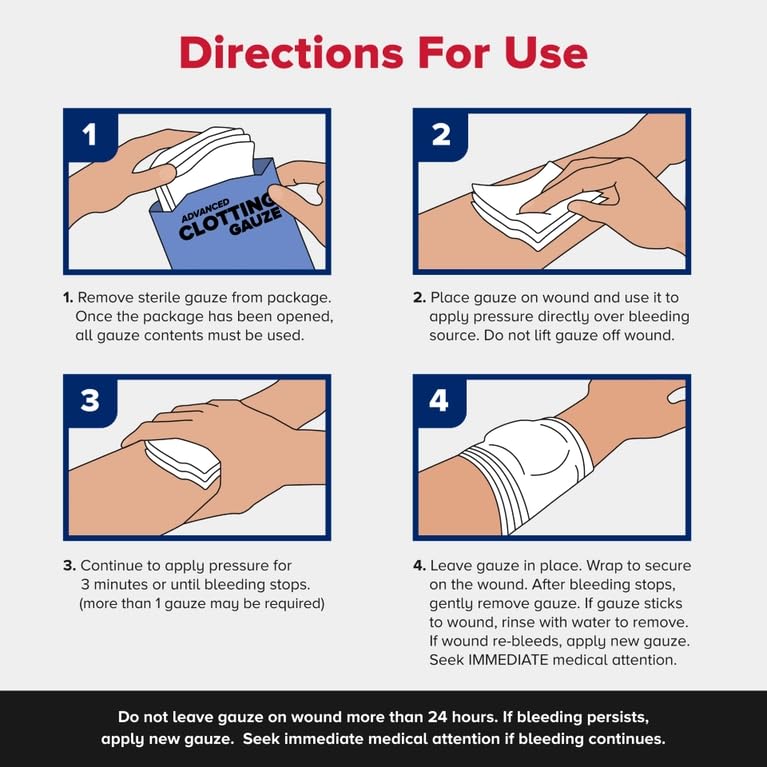 Directions For Use

1

ADVANCED CLOTTING GAUZE

1. Remove sterile gauze from package. Once the package has been opened, all gauze contents must be used.

2

2. Place gauze on wound and use it to apply pressure directly over bleeding source. Do not lift gauze off wound.

3

3. Continue to apply pressure for 3 minutes or until bleeding stops. (more than 1 gauze may be required)

4

4. Leave gauze in place. Wrap to secure on the wound. After bleeding stops, gently remove gauze. If gauze sticks to wound, rinse with water to remove. If wound re-bleeds, apply new gauze. Seek IMMEDIATE medical attention.

Do not leave gauze on wound more than 24 hours. If bleeding persists, apply new gauze. Seek immediate medical attention if bleeding continues.