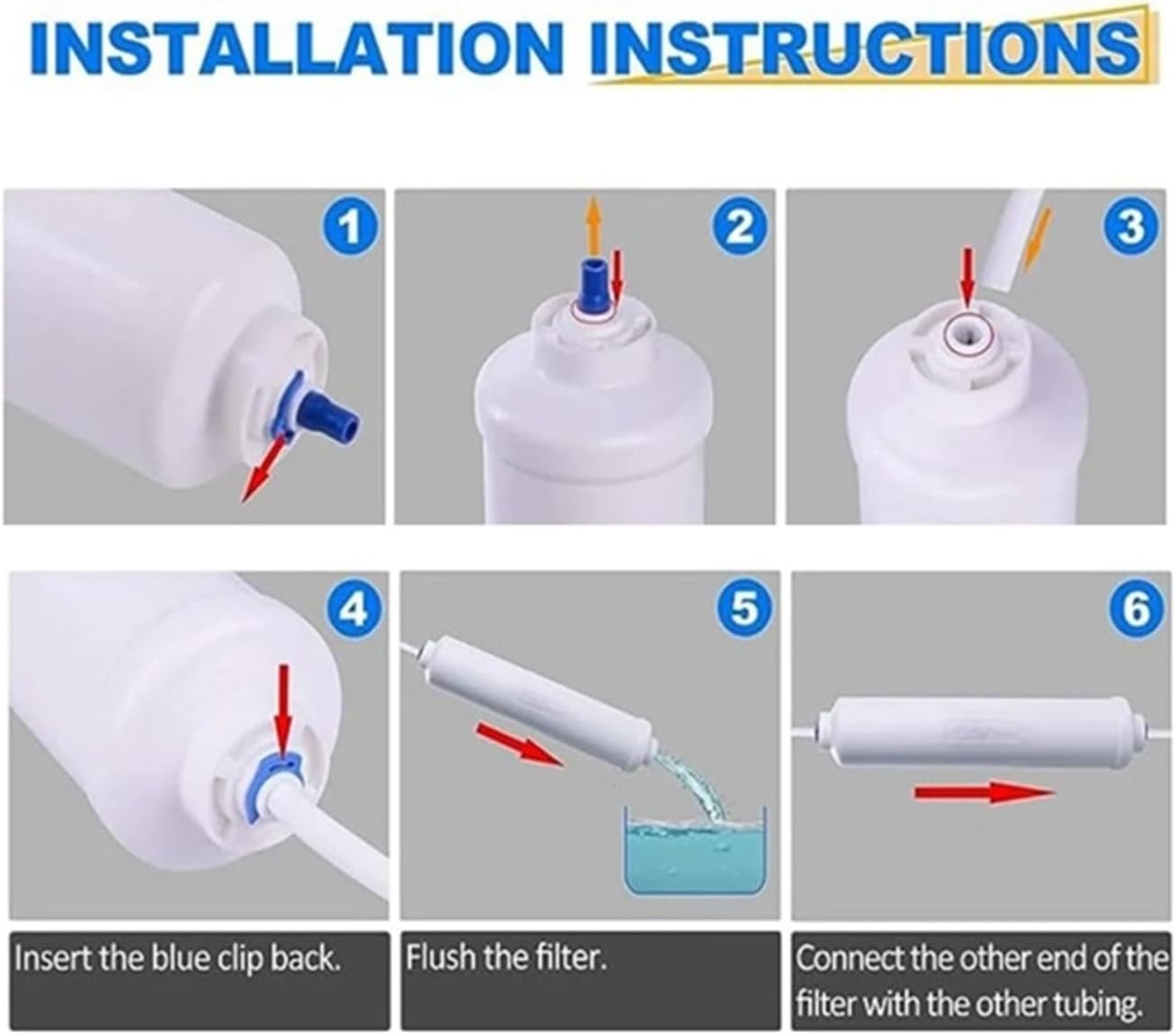 INSTALLATION INSTRUCTIONS

1

2

3

4

5

6

Insert the blue clip back.

Flush the filter.

Connect the other end of the filter with the other tubing.