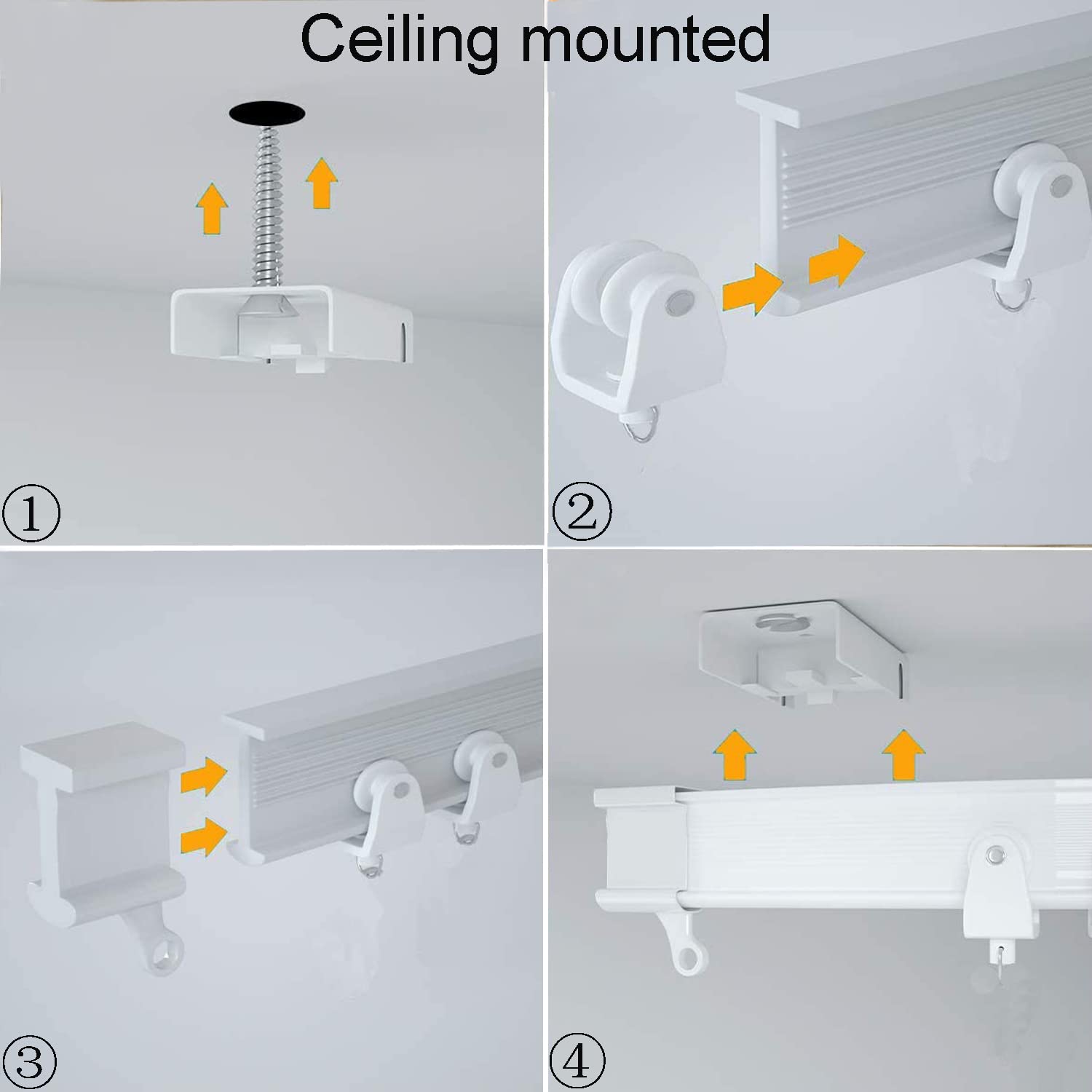 Ceiling mounted

①

②

③

④