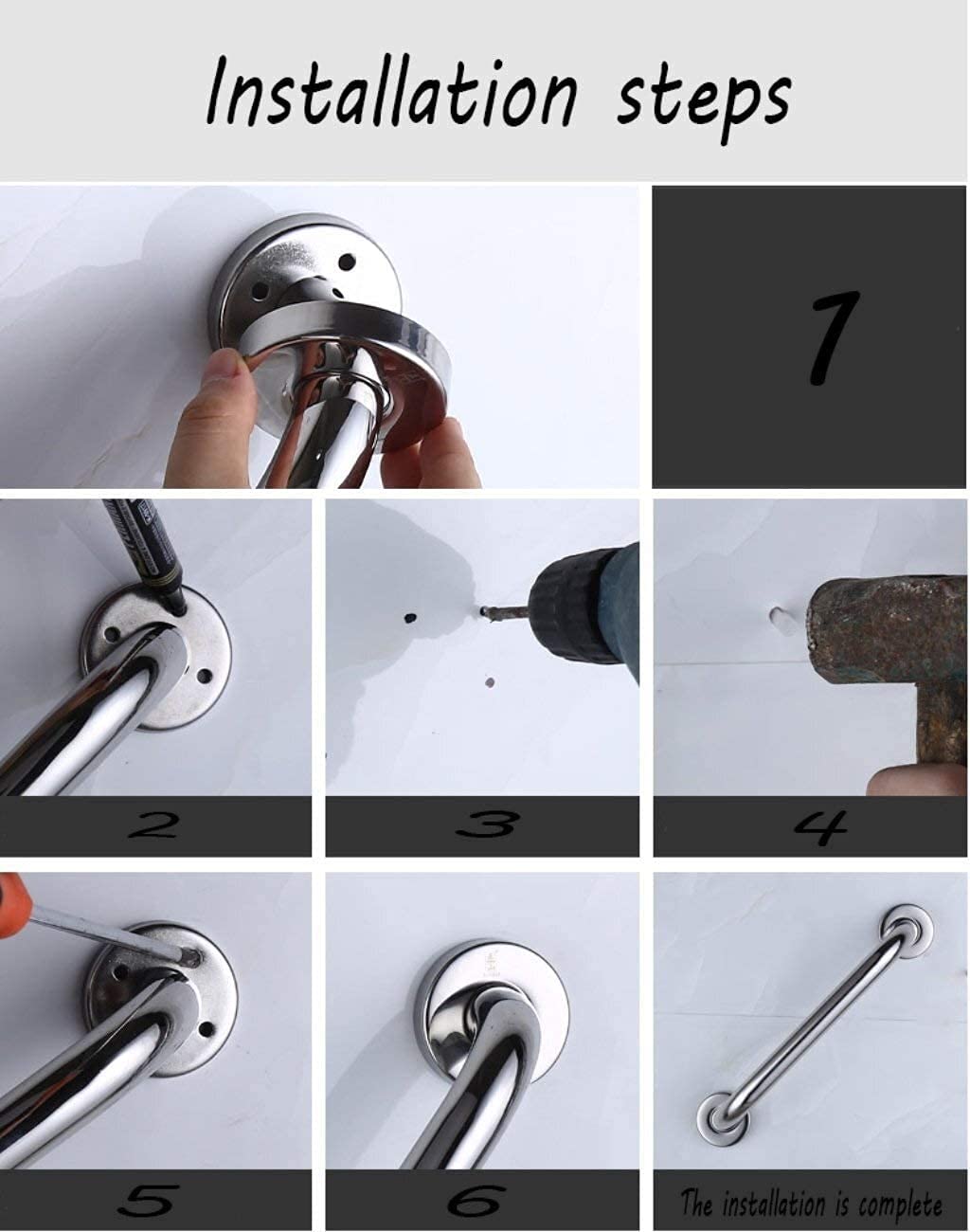 Installation steps

1

2

3

4

5

6

The installation is complete