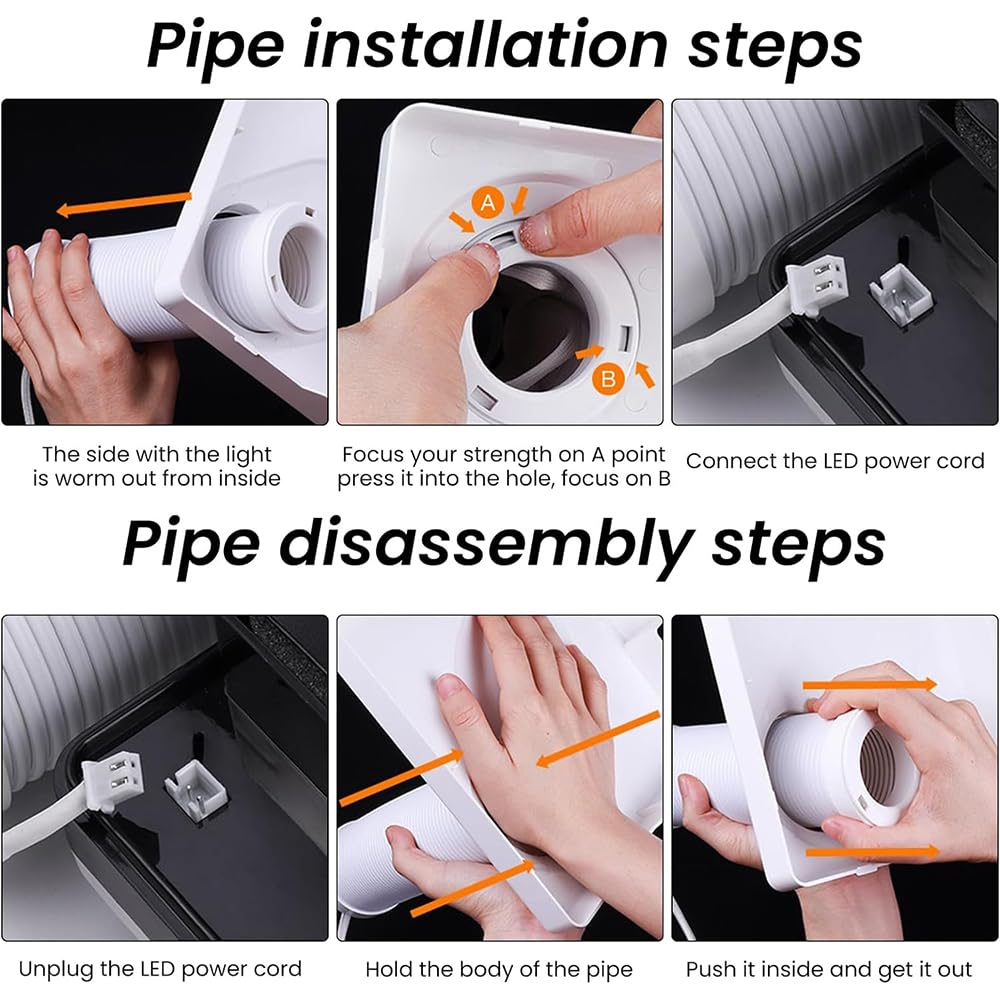 Pipe installation steps

A

B

The side with the light is worm out from inside

Focus your strength on A point press it into the hole, focus on B

Connect the LED power cord

Pipe disassembly steps

Unplug the LED power cord

Hold the body of the pipe

Push it inside and get it out