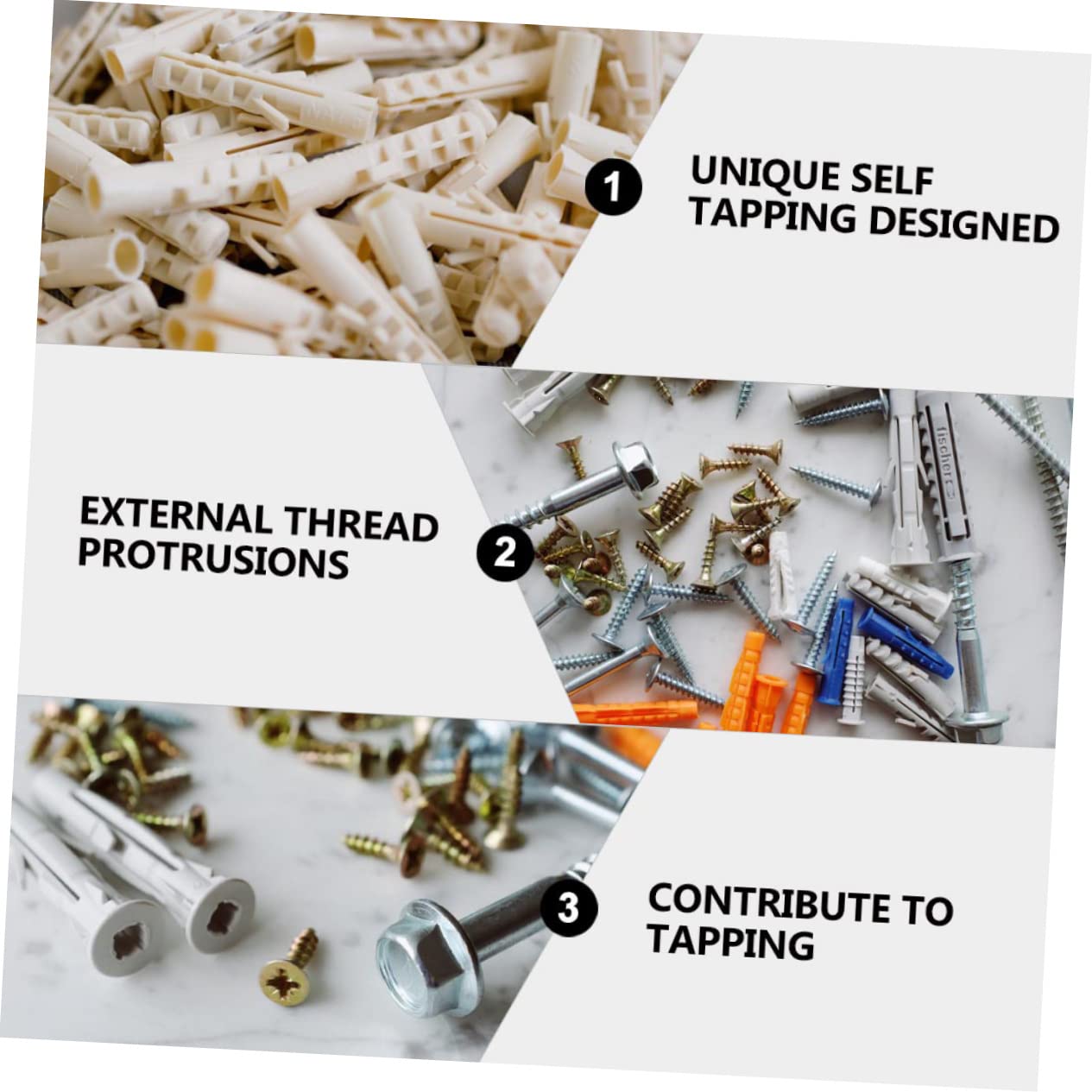 1
UNIQUE SELF TAPPING DESIGNED

EXTERNAL THREAD PROTRUSIONS
2

fischer

3
CONTRIBUTE TO TAPPING