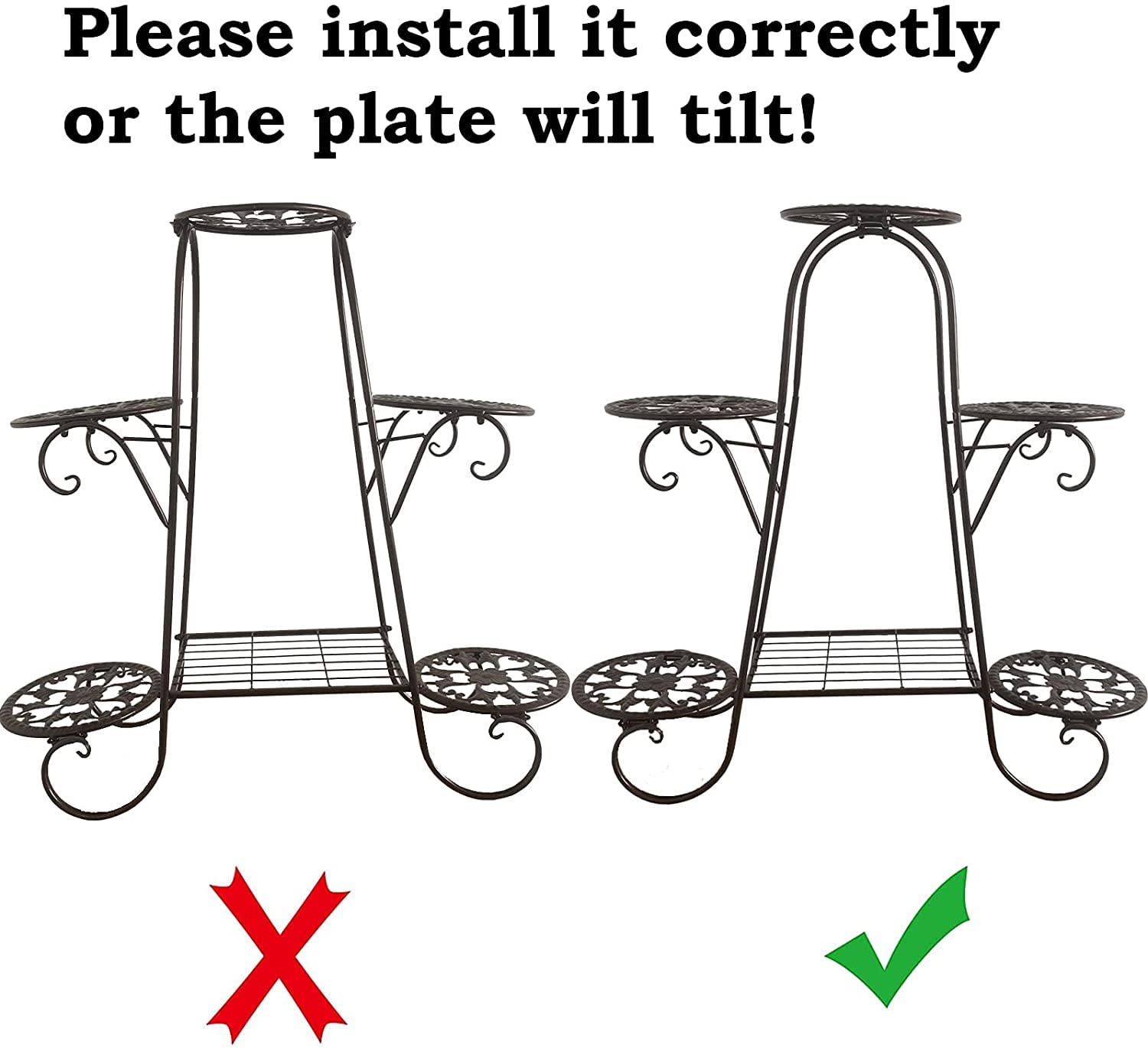 Please install it correctly or the plate will tilt!