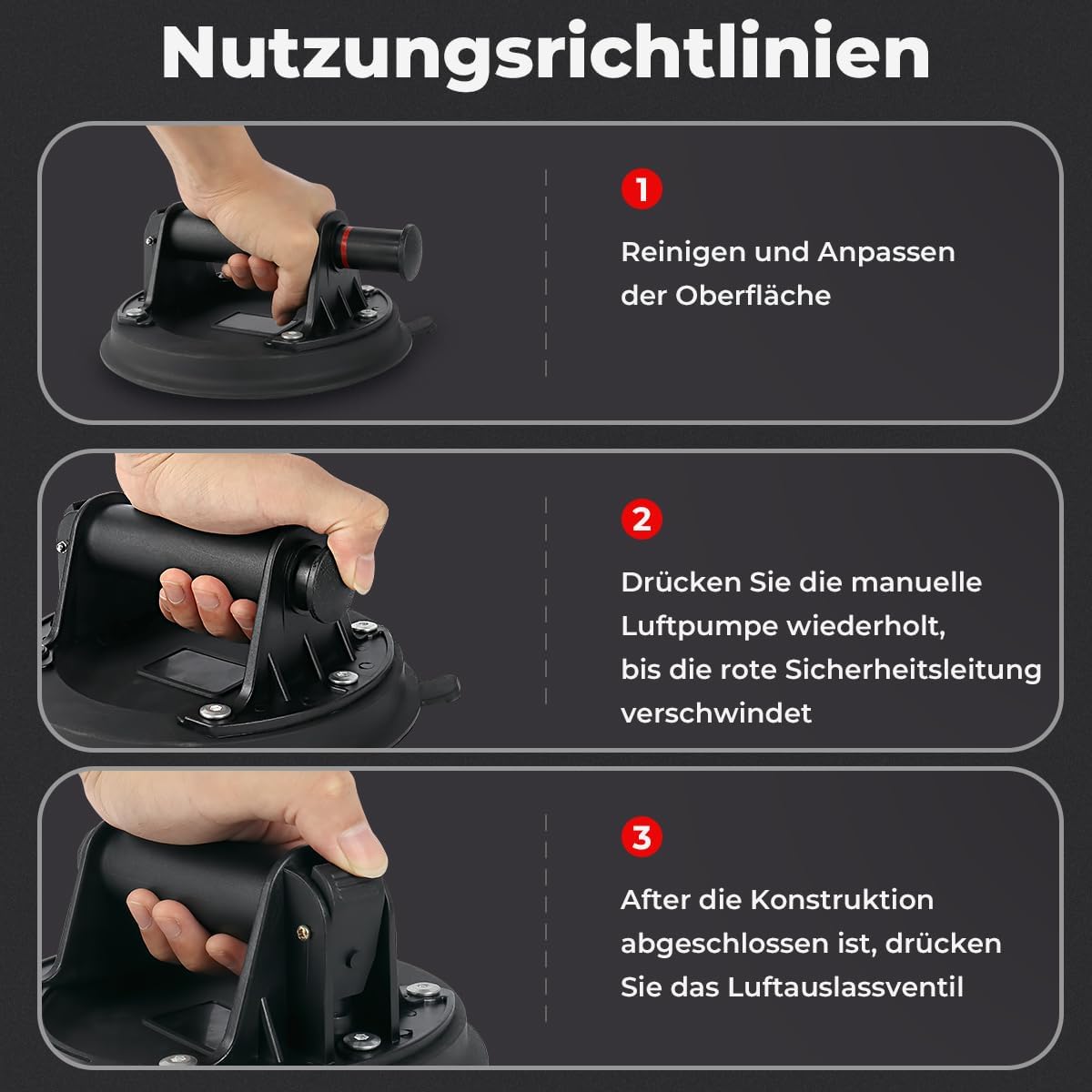 Nutzungsrichtlinien

1

Reinigen und Anpassen der Oberfläche

2

Drücken Sie die manuelle Luftpumpe wiederholt, bis die rote Sicherheitsleitung verschwindet

3

After die Konstruktion abgeschlossen ist, drücken Sie das Luftauslassventil