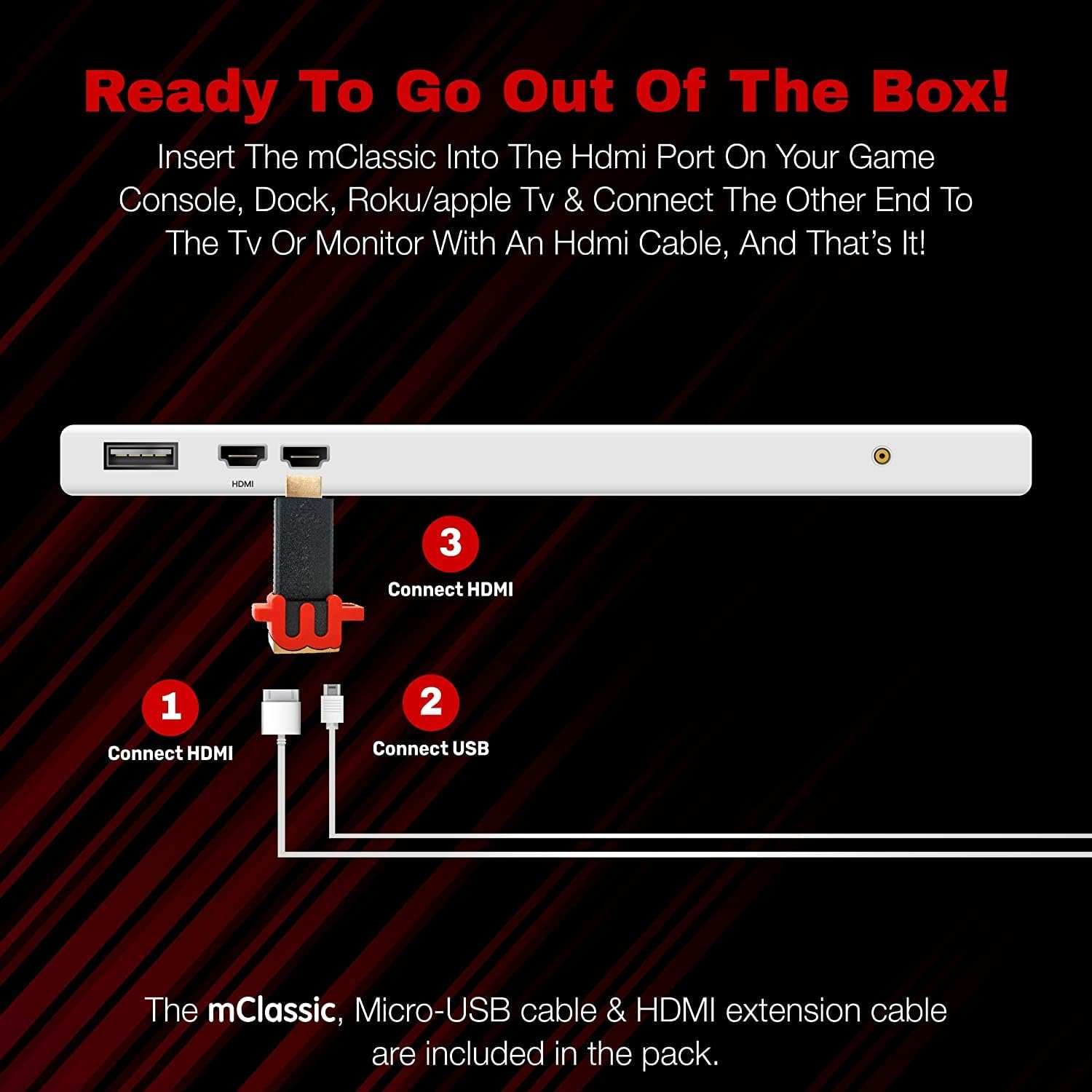 Ready To Go Out Of The Box!

Insert The mClassic Into The Hdmi Port On Your Game Console, Dock, Roku/apple Tv & Connect The Other End To The Tv Or Monitor With An Hdmi Cable, And That's It!

HDMI

3
Connect HDMI

1
Connect HDMI

2
Connect USB

The mClassic, Micro-USB cable & HDMI extension cable are included in the pack.