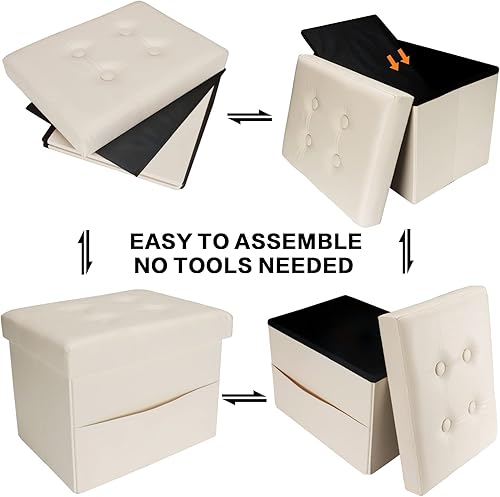 EASY TO ASSEMBLE
NO TOOLS NEEDED