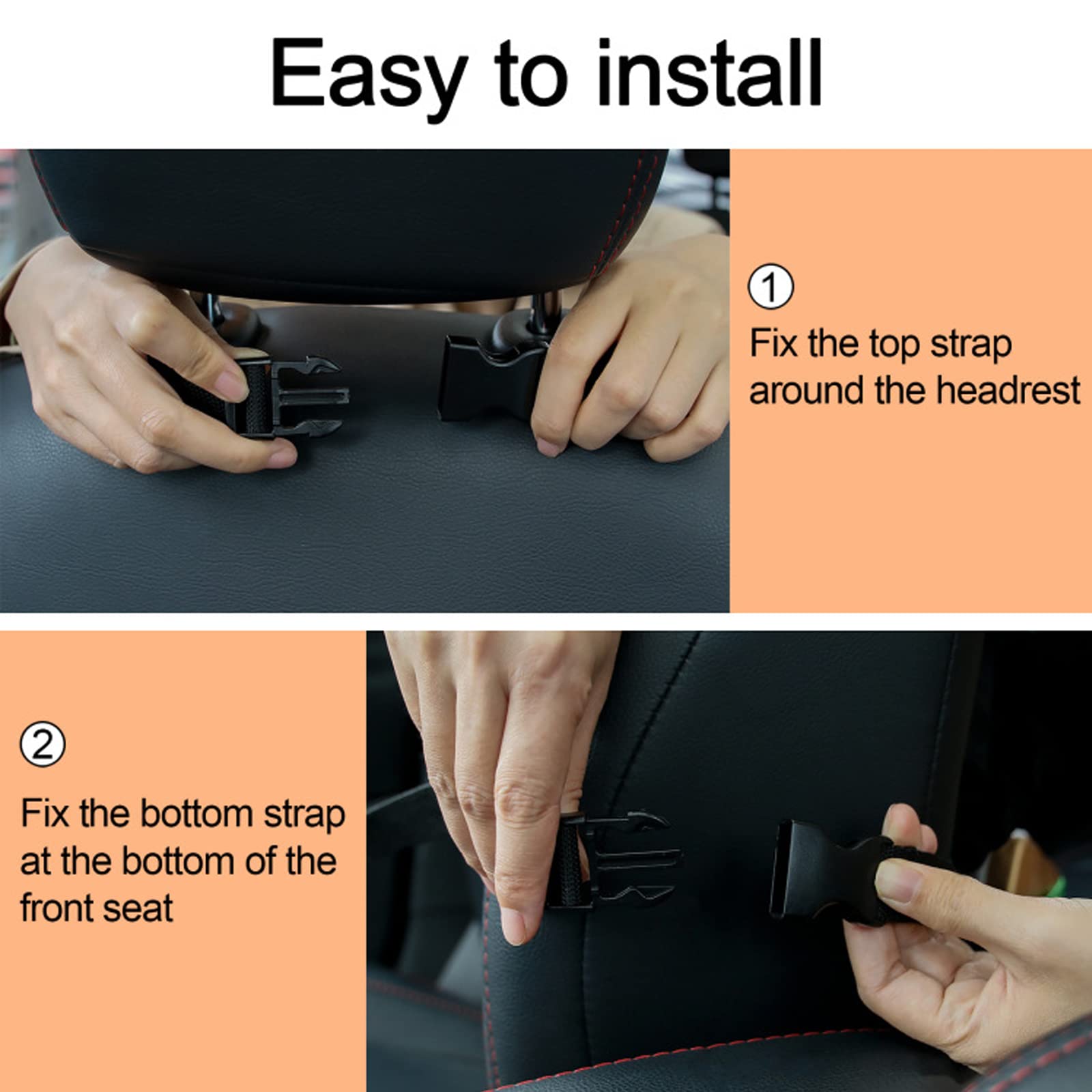 Easy to install

①

Fix the top strap around the headrest

②

Fix the bottom strap at the bottom of the front seat