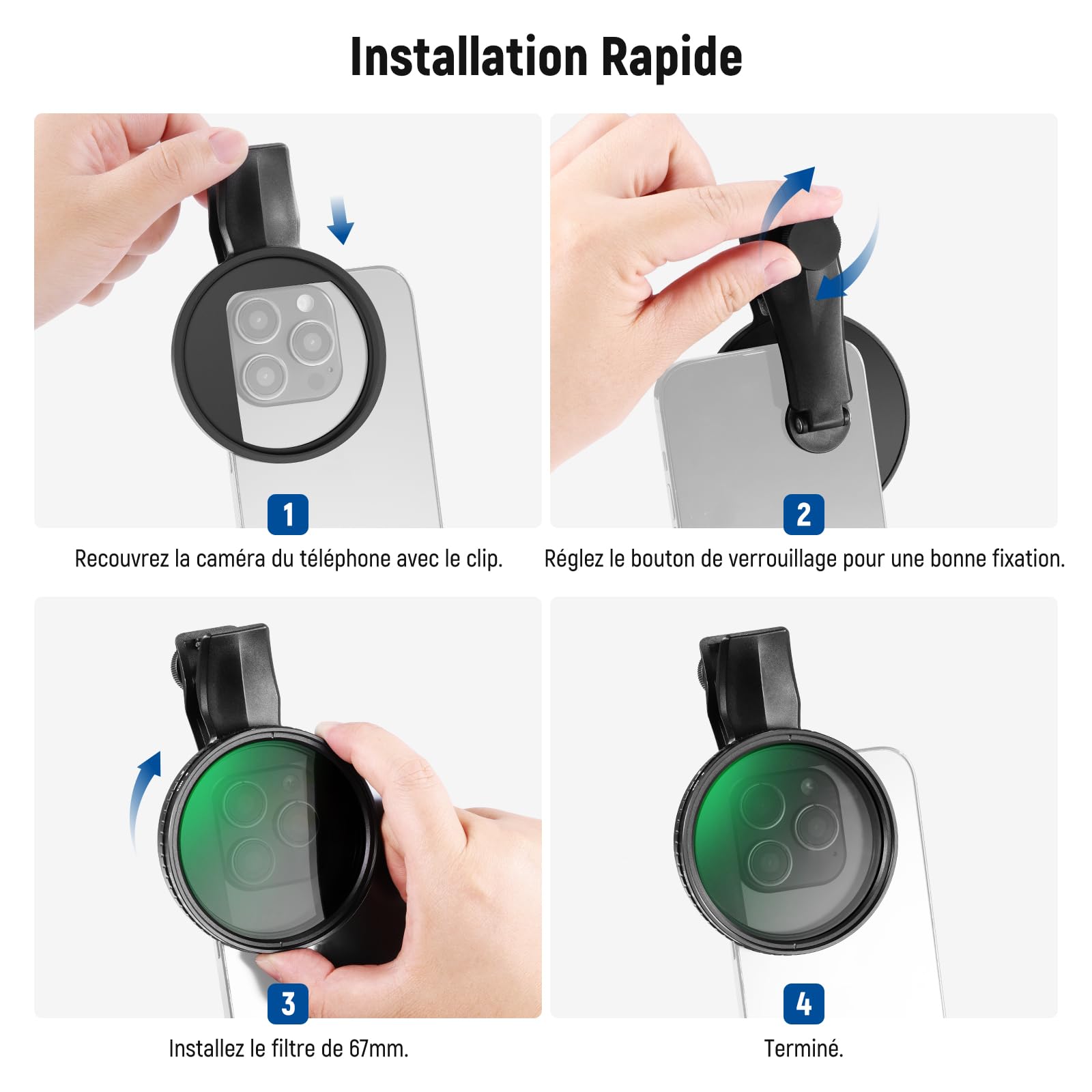 Installation Rapide

1
Recouvrez la caméra du téléphone avec le clip.

2
Réglez le bouton de verrouillage pour une bonne fixation.

3
Installez le filtre de 67mm.

4
Terminé.