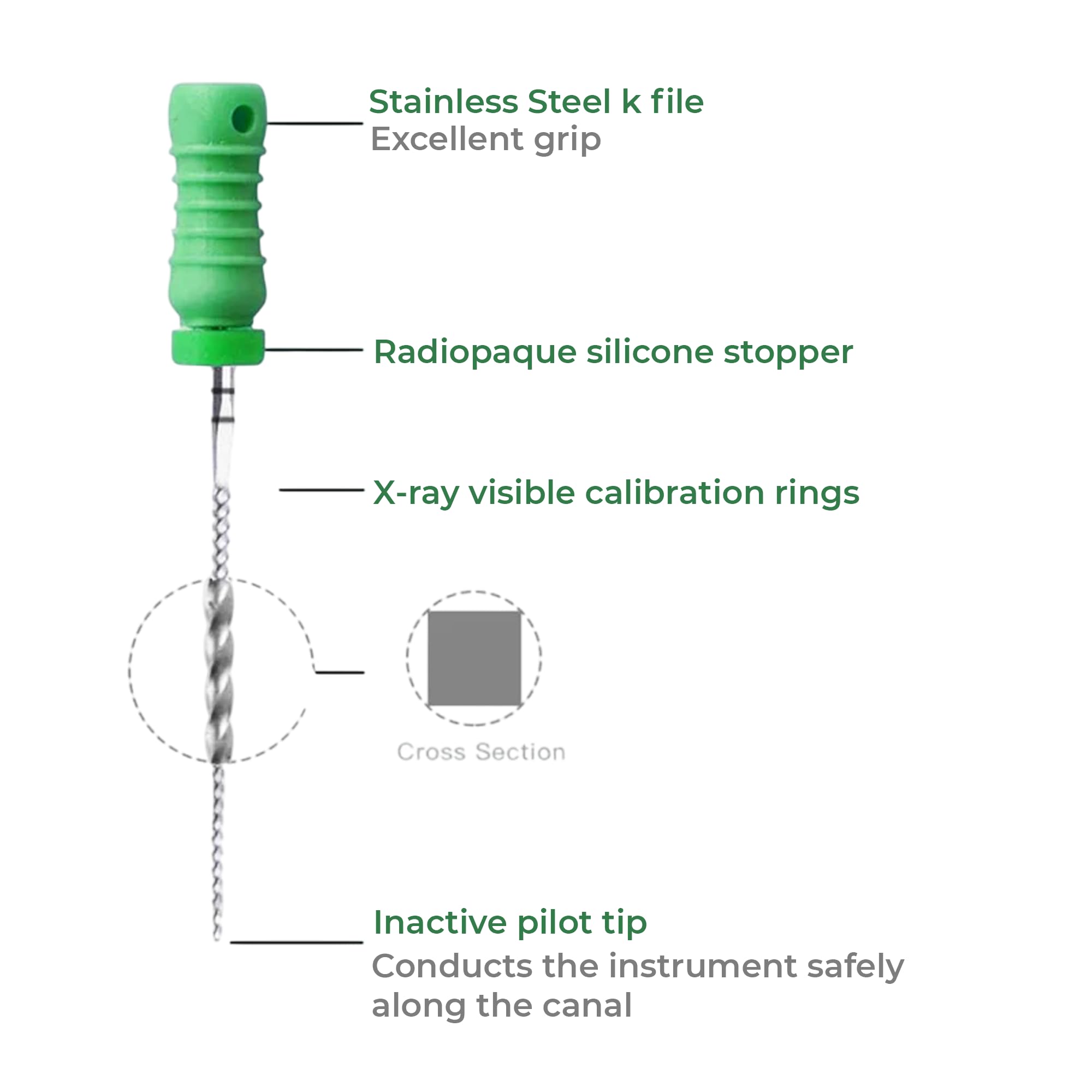 Stainless Steel k file
Excellent grip

Radiopaque silicone stopper

X-ray visible calibration rings

Cross Section

Inactive pilot tip
Conducts the instrument safely along the canal