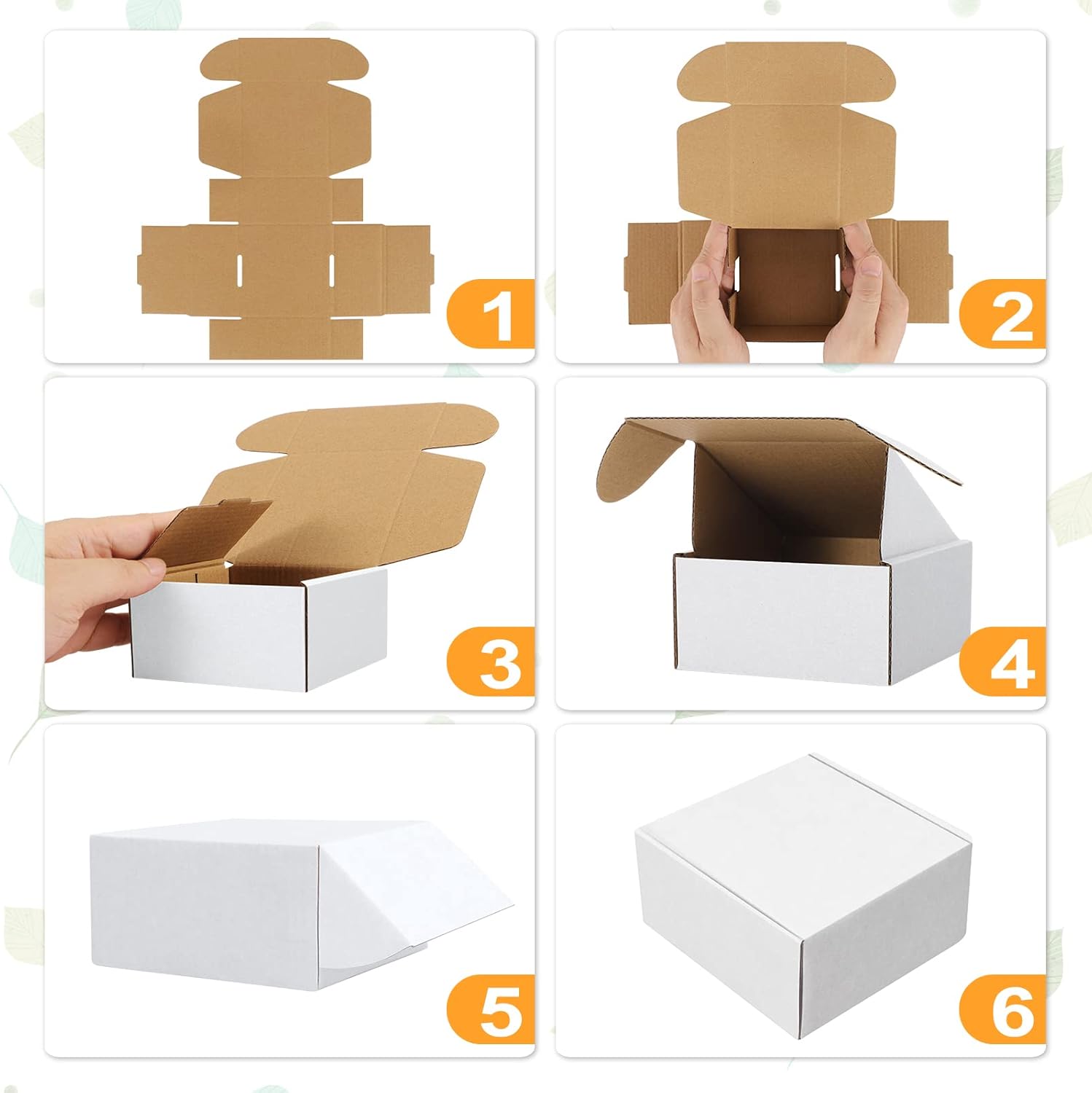 1

2

3

4

5

6