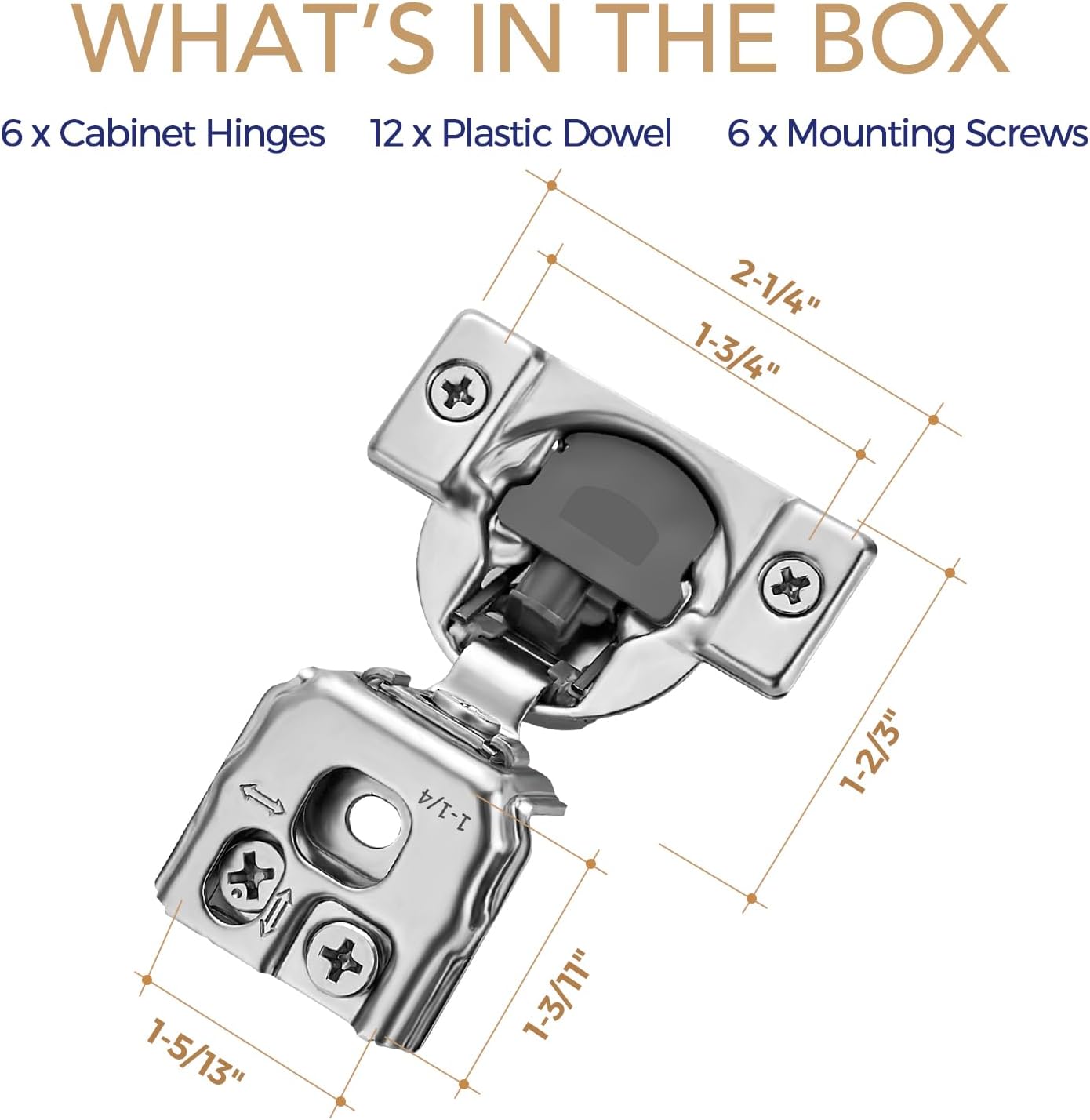 WHAT'S IN THE BOX

6 x Cabinet Hinges 12 x Plastic Dowel 6 x Mounting Screws

2-1/4"

1-3/4"

1-2/3"

1-1/4

1-3/11"

1-5/13"