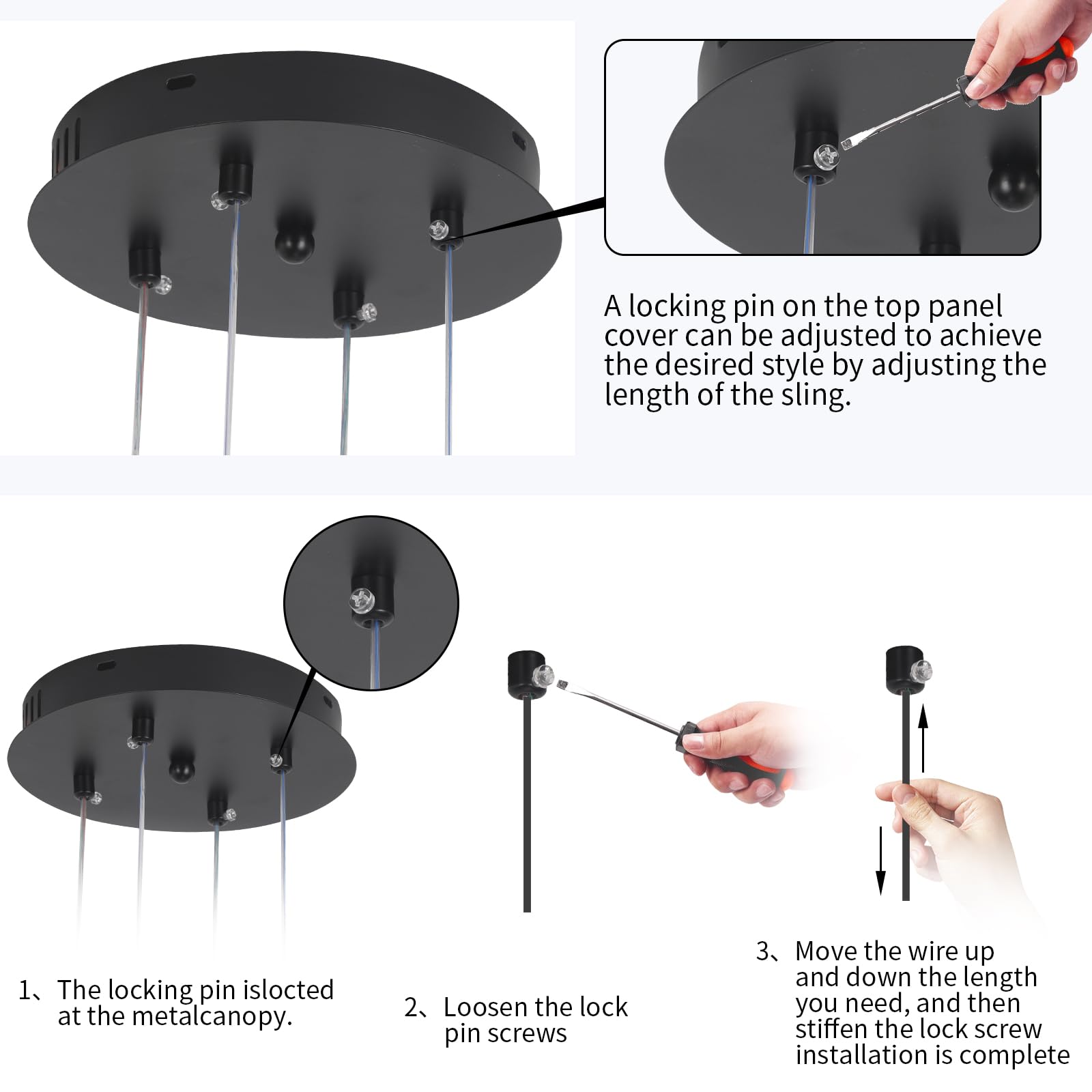 A locking pin on the top panel cover can be adjusted to achieve the desired style by adjusting the length of the sling.

1、The locking pin islocted at the metalcanopy.

2、Loosen the lock pin screws

3、Move the wire up and down the length you need, and then stiffen the lock screw installation is complete