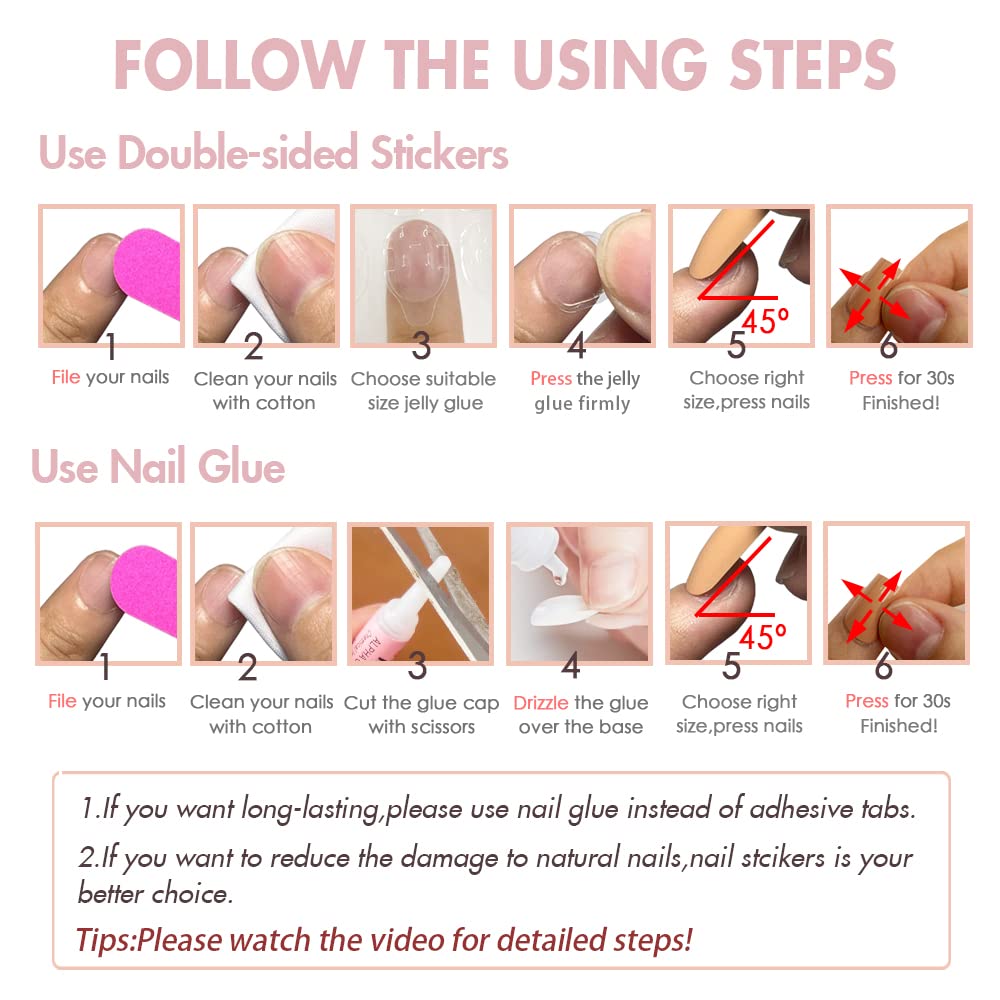 FOLLOW THE USING STEPS

Use Double-sided Stickers

1
File your nails

2
Clean your nails with cotton

3
Choose suitable size jelly glue

4
Press the jelly glue firmly

45°
5
Choose right size,press nails

6
Press for 30s Finished!

Use Nail Glue

1
File your nails

2
Clean your nails with cotton

ALPHA
3
Cut the glue cap with scissors

4
Drizzle the glue over the base

45°
5
Choose right size,press nails

6
Press for 30s Finished!

1.If you want long-lasting,please use nail glue instead of adhesive tabs.

2.If you want to reduce the damage to natural nails,nail stcikers is your better choice.

Tips:Please watch the video for detailed steps!