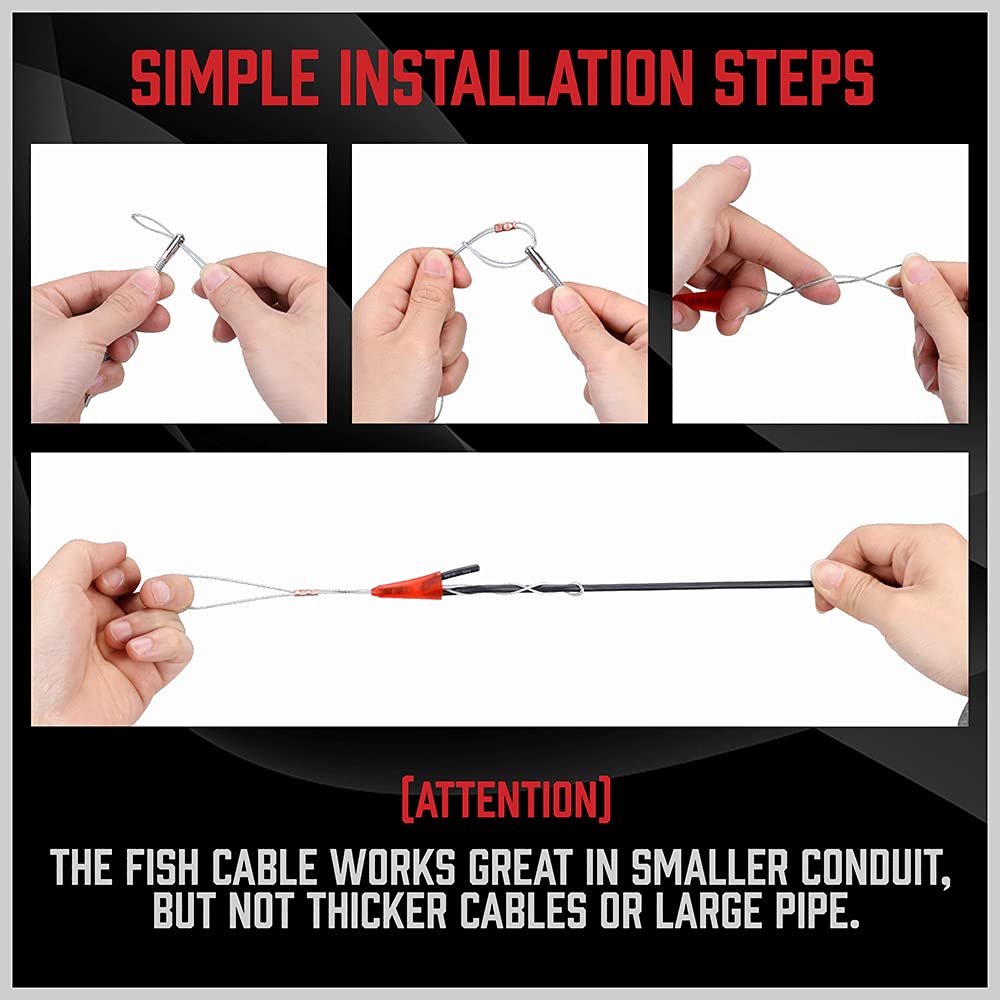 SIMPLE INSTALLATION STEPS

[ATTENTION]

THE FISH CABLE WORKS GREAT IN SMALLER CONDUIT, BUT NOT THICKER CABLES OR LARGE PIPE.