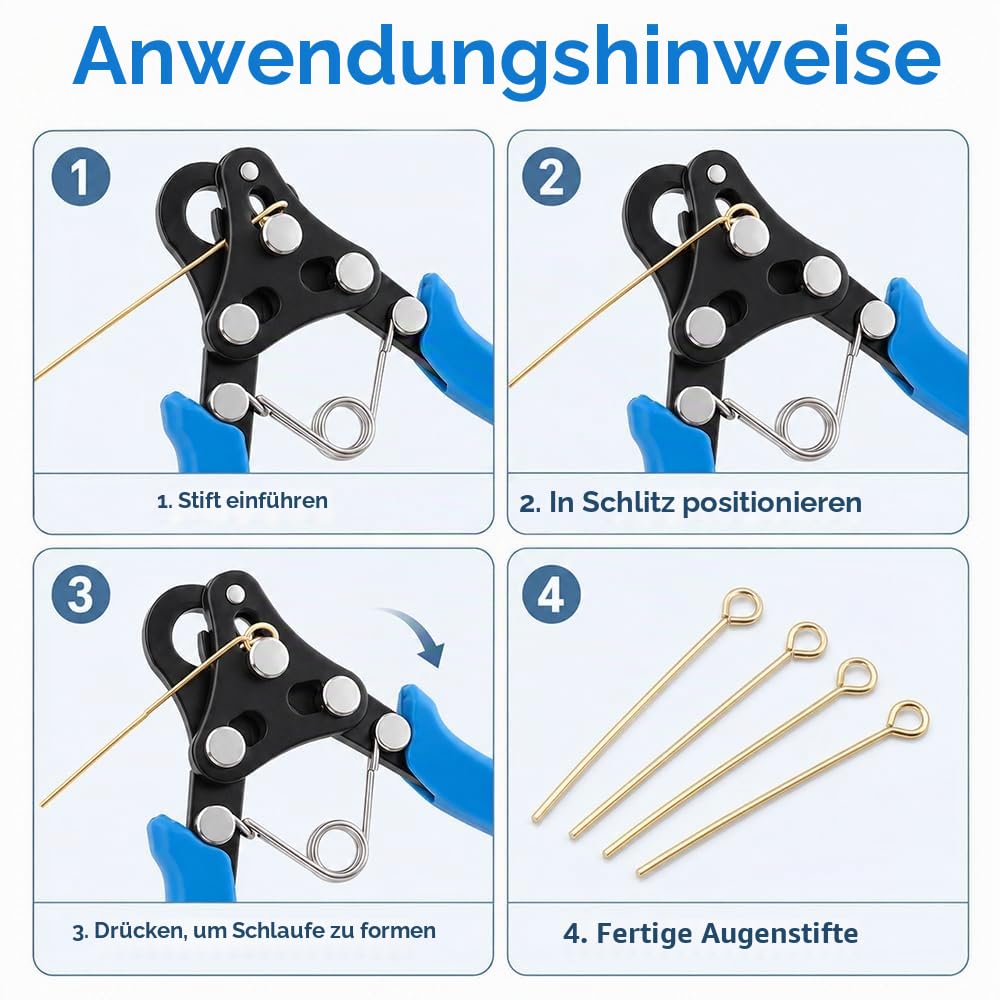 Anwendungshinweise

1

1. Stift einführen

2

2. In Schlitz positionieren

3

3. Drücken, um Schlaufe zu formen

4

4. Fertige Augenstifte