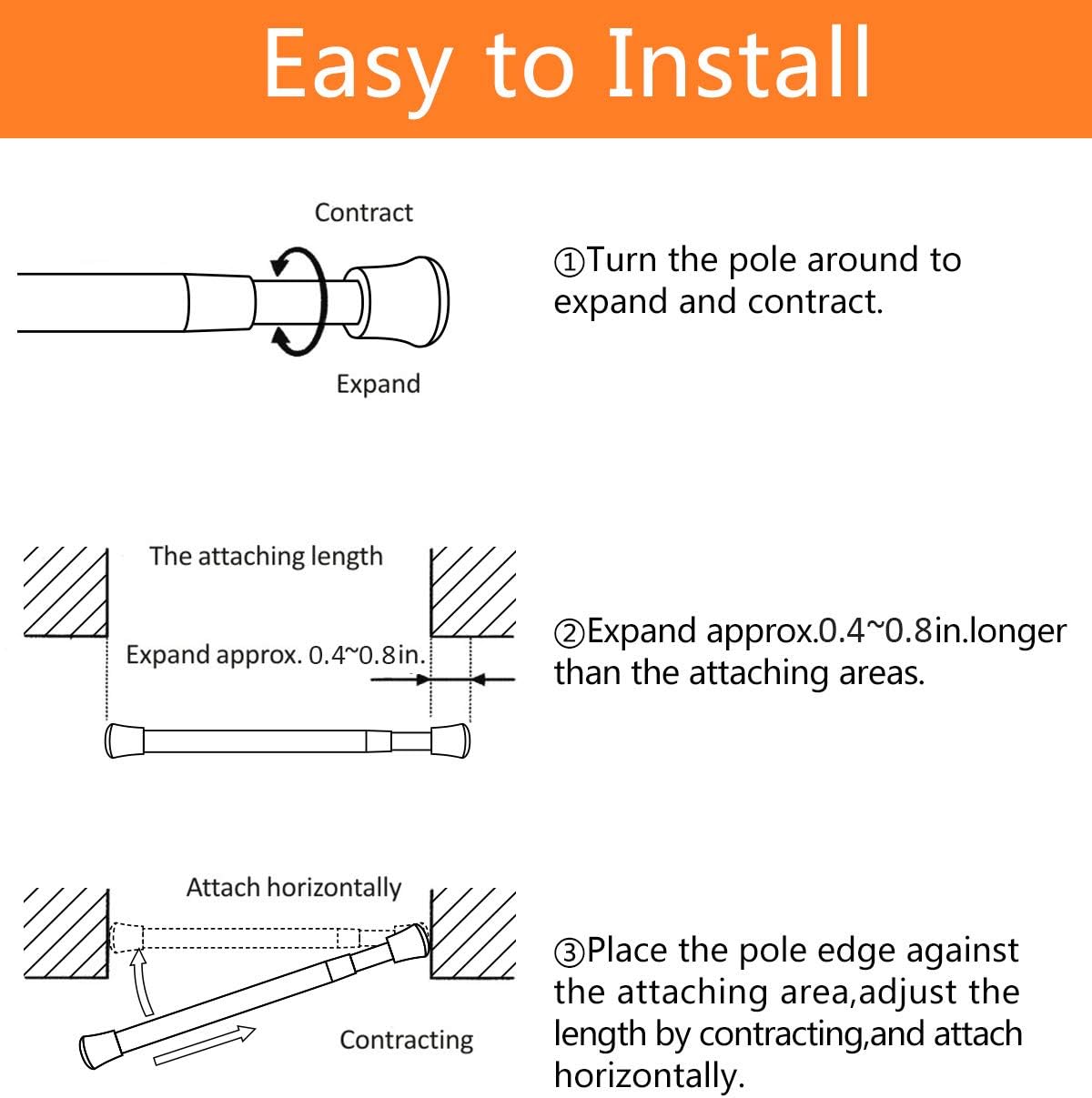 Easy to Install

Contract

Expand

①Turn the pole around to expand and contract.

The attaching length

Expand approx. 0.4~0.8in.

②Expand approx.0.4~0.8in.longer than the attaching areas.

Attach horizontally

Contracting

③Place the pole edge against the attaching area,adjust the length by contracting,and attach horizontally.