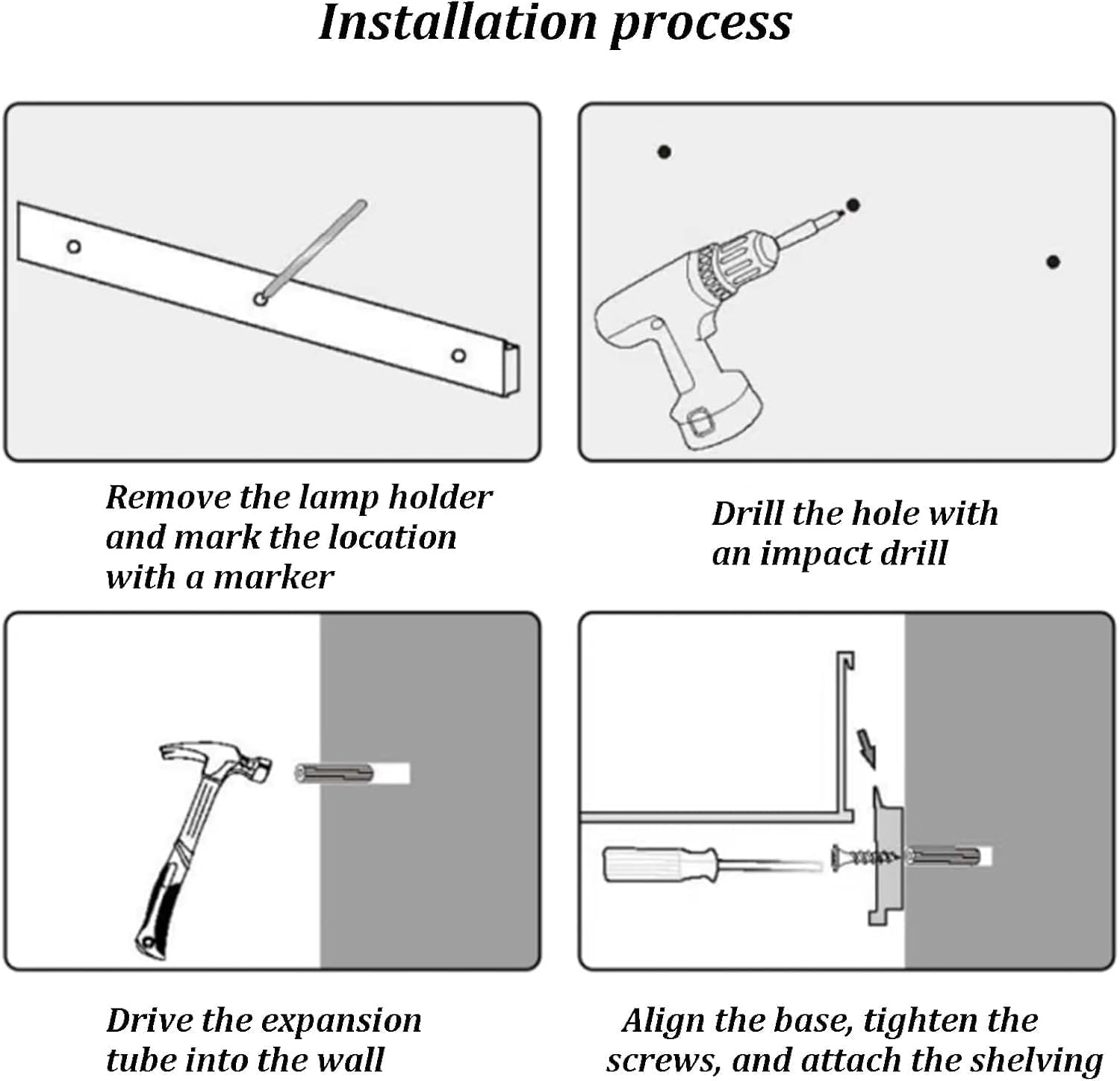 Installation process

Remove the lamp holder and mark the location with a marker

Drill the hole with an impact drill

Drive the expansion tube into the wall

Align the base, tighten the screws, and attach the shelving