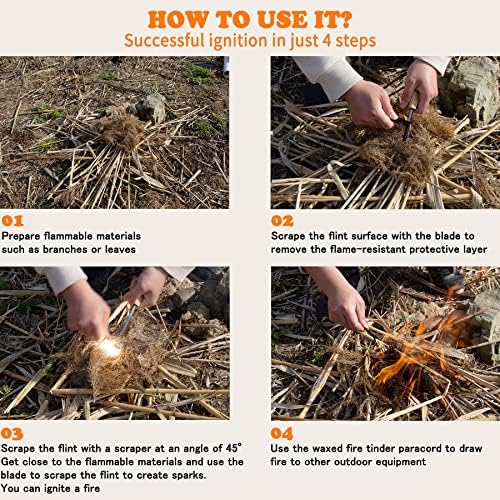 HOW TO USE IT?
Successful ignition in just 4 steps

01
Prepare flammable materials such as branches or leaves

02
Scrape the flint surface with the blade to remove the flame-resistant protective layer

03
Scrape the flint with a scraper at an angle of 45°
Get close to the flammable materials and use the blade to scrape the flint to create sparks.
You can ignite a fire

04
Use the waxed fire tinder paracord to draw fire to other outdoor equipment