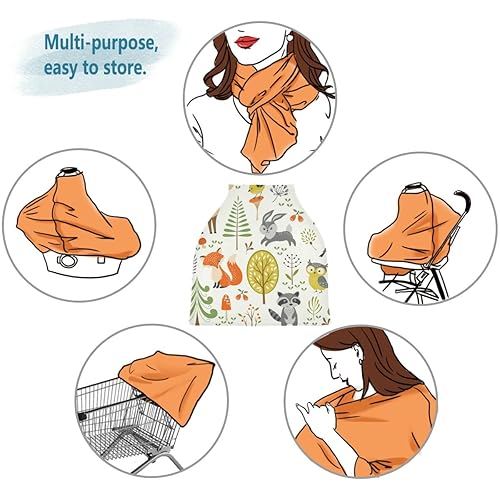 Multi-purpose, easy to store.