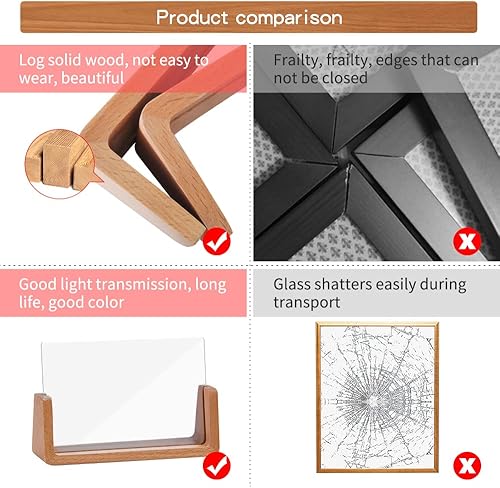 Product comparison

Log solid wood, not easy to wear, beautiful

Frailty, frailty, edges that can not be closed

Good light transmission, long life, good color

Glass shatters easily during transport