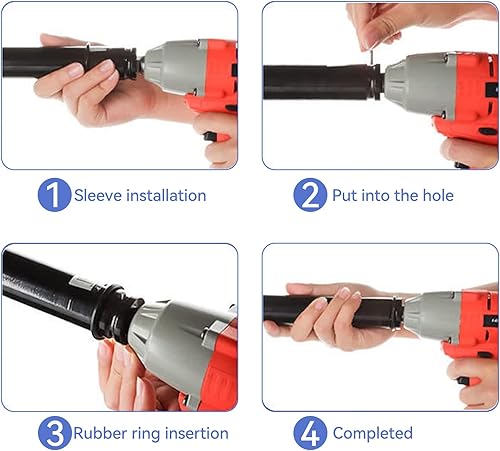 1 Sleeve installation

2 Put into the hole

3 Rubber ring insertion

4 Completed