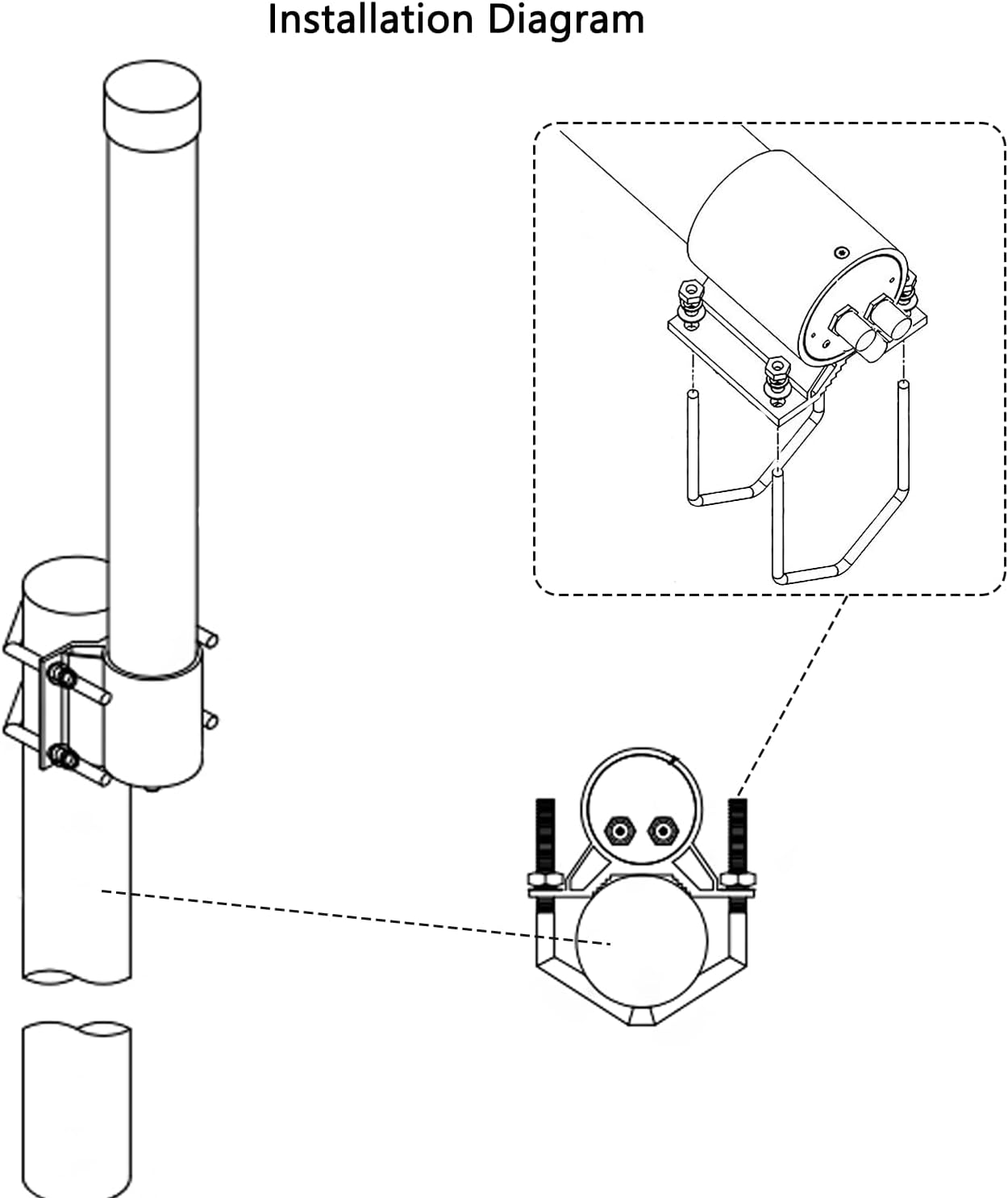 Installation Diagram