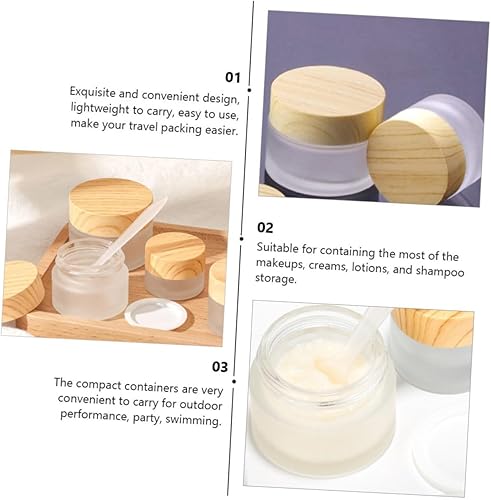 01
Exquisite and convenient design, lightweight to carry, easy to use, make your travel packing easier.

02
Suitable for containing the most of the makeups, creams, lotions, and shampoo storage.

03
The compact containers are very convenient to carry for outdoor performance, party, swimming.