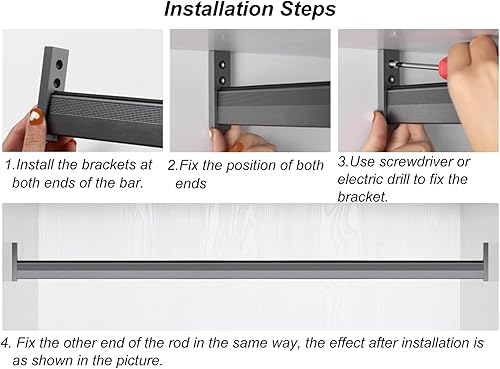 Installation Steps

1.Install the brackets at both ends of the bar.

2.Fix the position of both ends

3.Use screwdriver or electric drill to fix the bracket.

4. Fix the other end of the rod in the same way, the effect after installation is as shown in the picture.