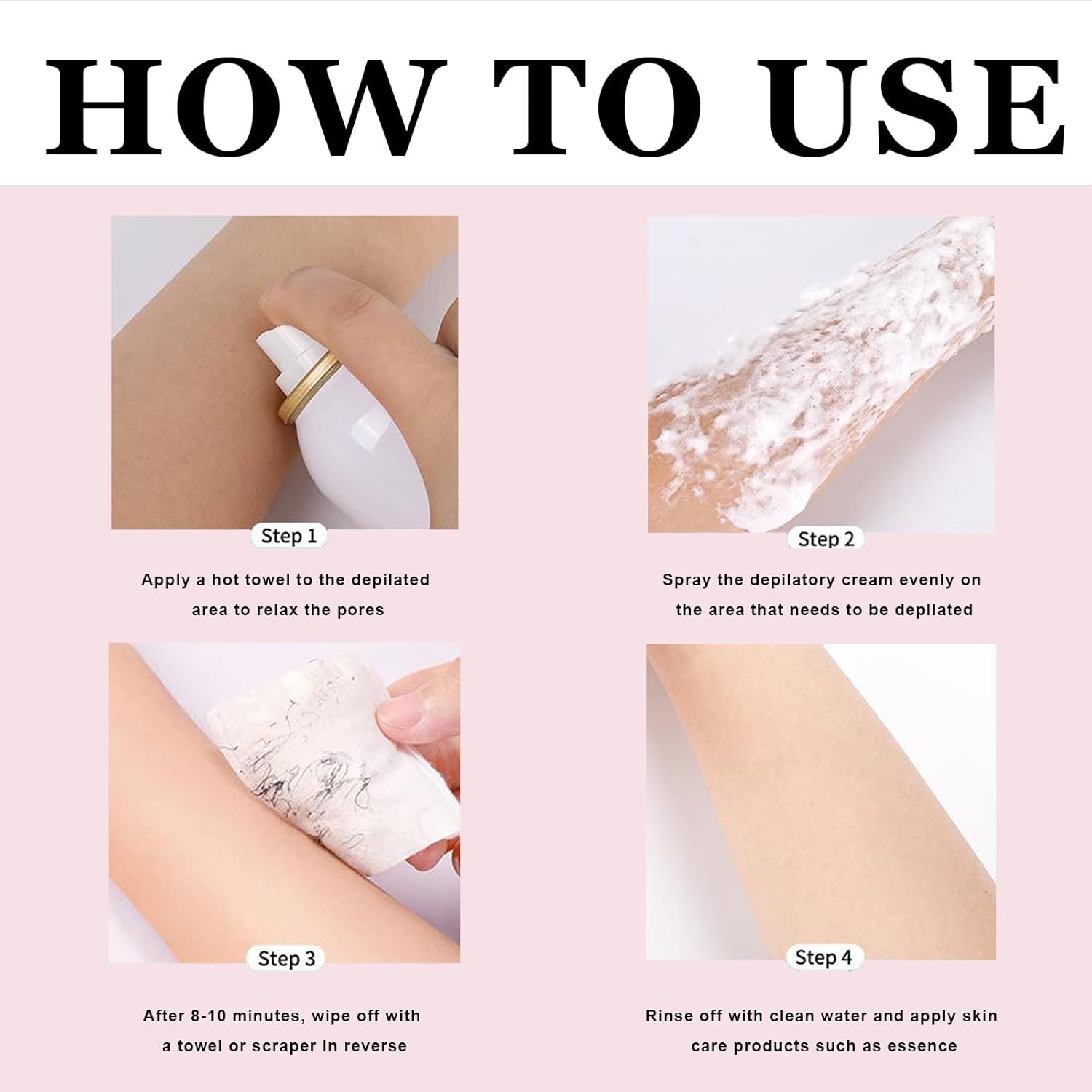 HOW TO USE

Step 1

Apply a hot towel to the depilated area to relax the pores

Step 2

Spray the depilatory cream evenly on the area that needs to be depilated

Step 3

After 8-10 minutes, wipe off with a towel or scraper in reverse

Step 4

Rinse off with clean water and apply skin care products such as essence