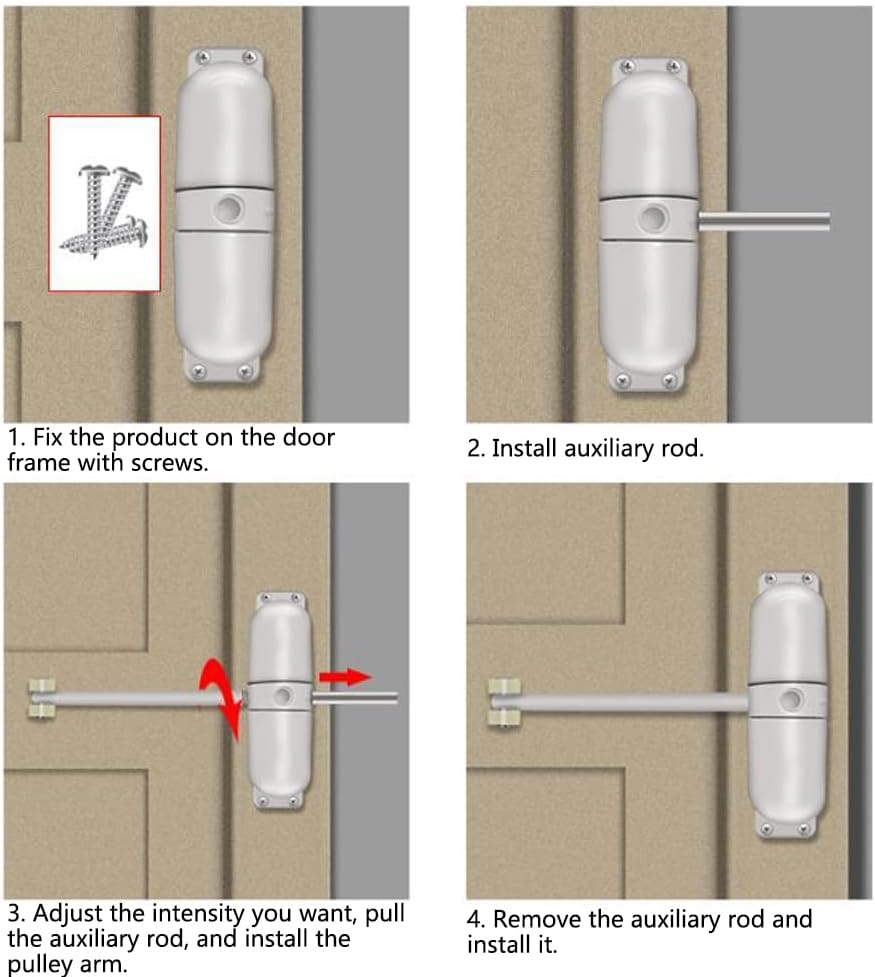 1. Fix the product on the door frame with screws.

2. Install auxiliary rod.

3. Adjust the intensity you want, pull the auxiliary rod, and install the pulley arm.

4. Remove the auxiliary rod and install it.