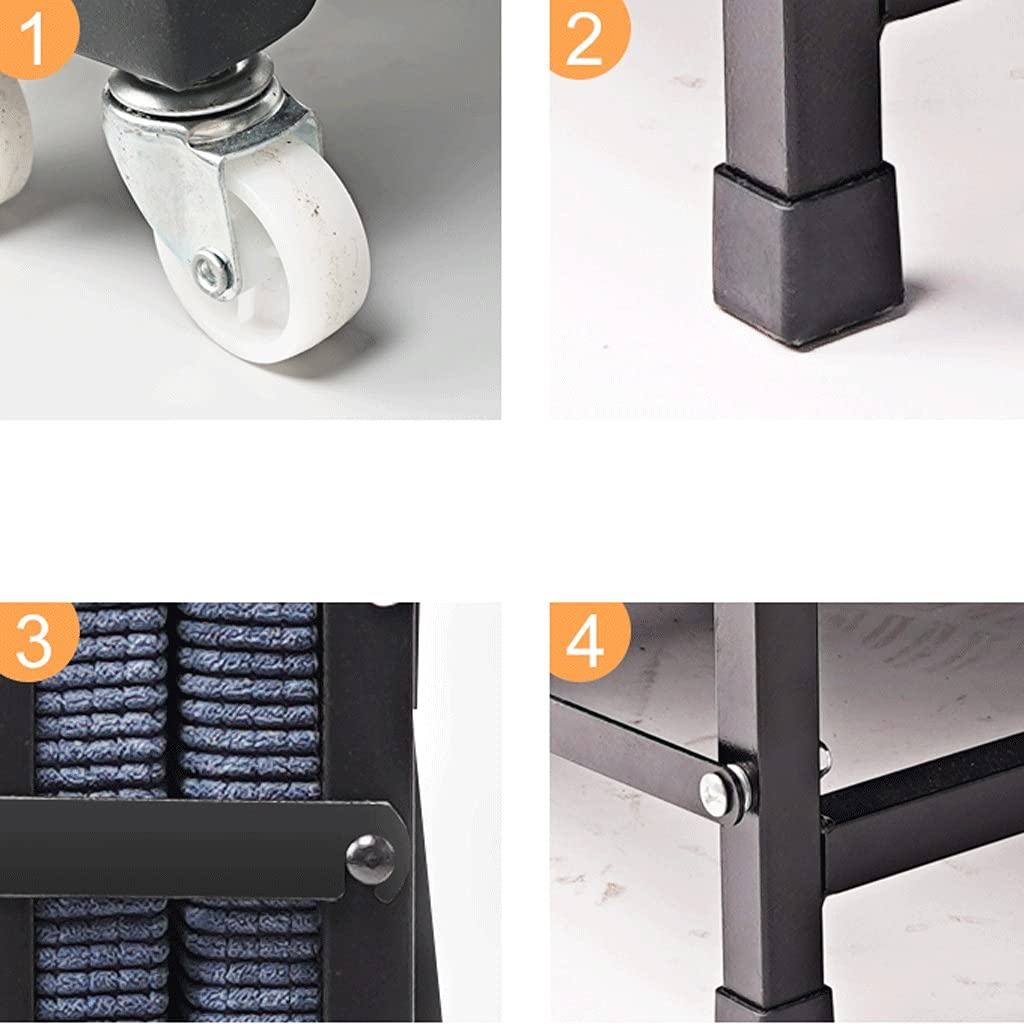 1

2

3

4