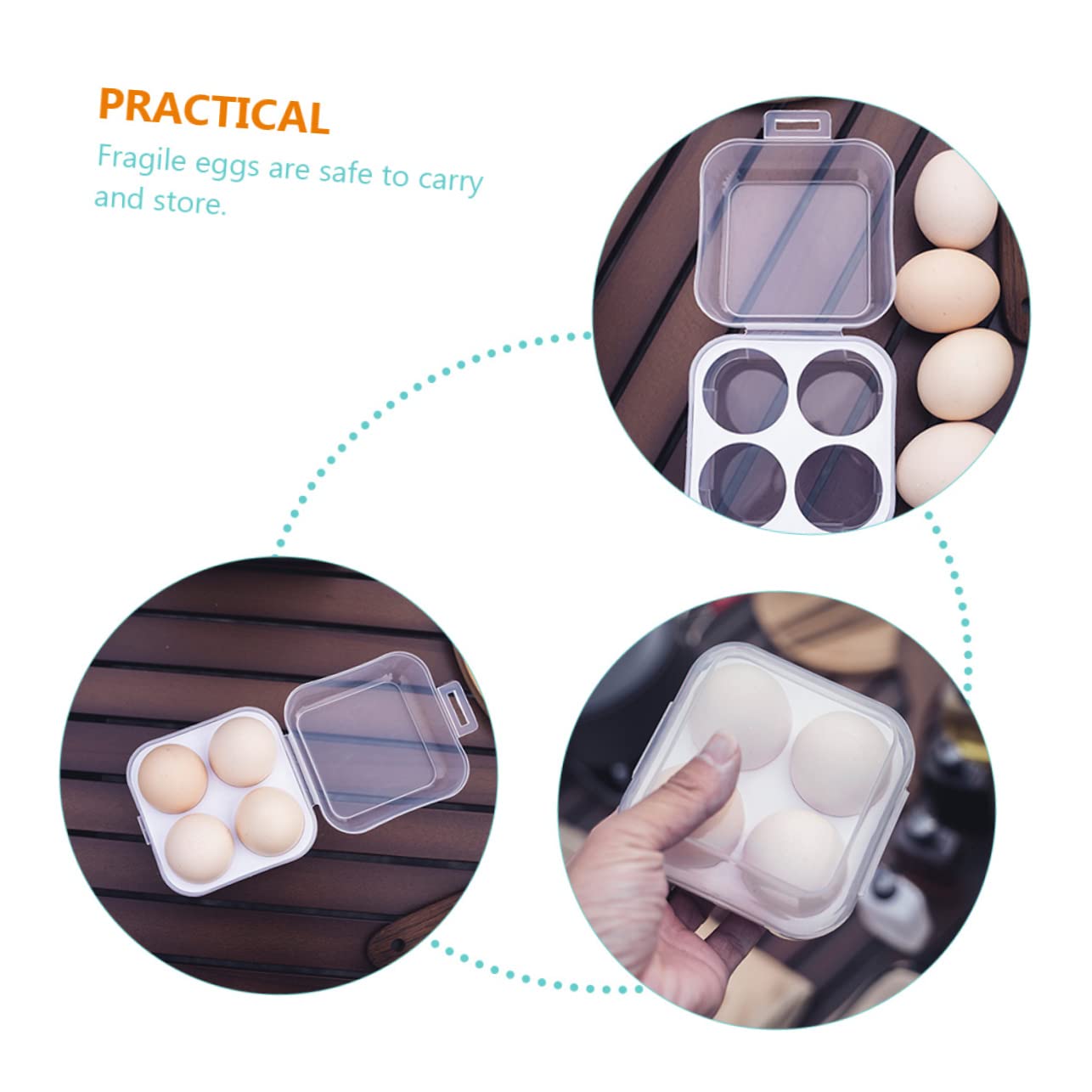 PRACTICAL

Fragile eggs are safe to carry and store.