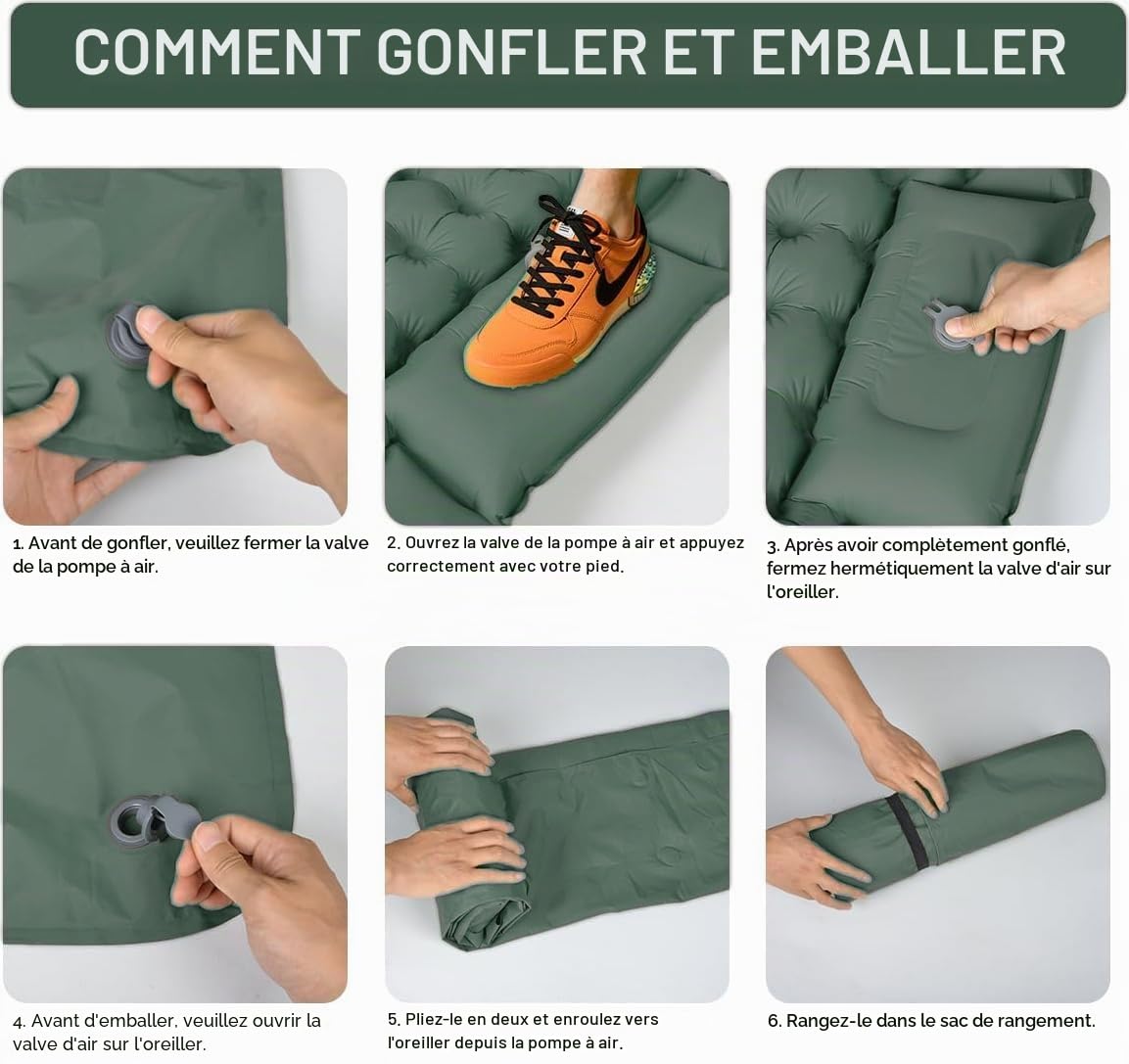 COMMENT GONFLER ET EMBALLER

1. Avant de gonfler, veuillez fermer la valve de la pompe à air.

2. Ouvrez la valve de la pompe à air et appuyez correctement avec votre pied.

3. Après avoir complètement gonflé, fermez hermétiquement la valve d'air sur l'oreiller.

4. Avant d'emballer, veuillez ouvrir la valve d'air sur l'oreiller.

5. Pliez-le en deux et enroulez vers l'oreiller depuis la pompe à air.

6. Rangez-le dans le sac de rangement.