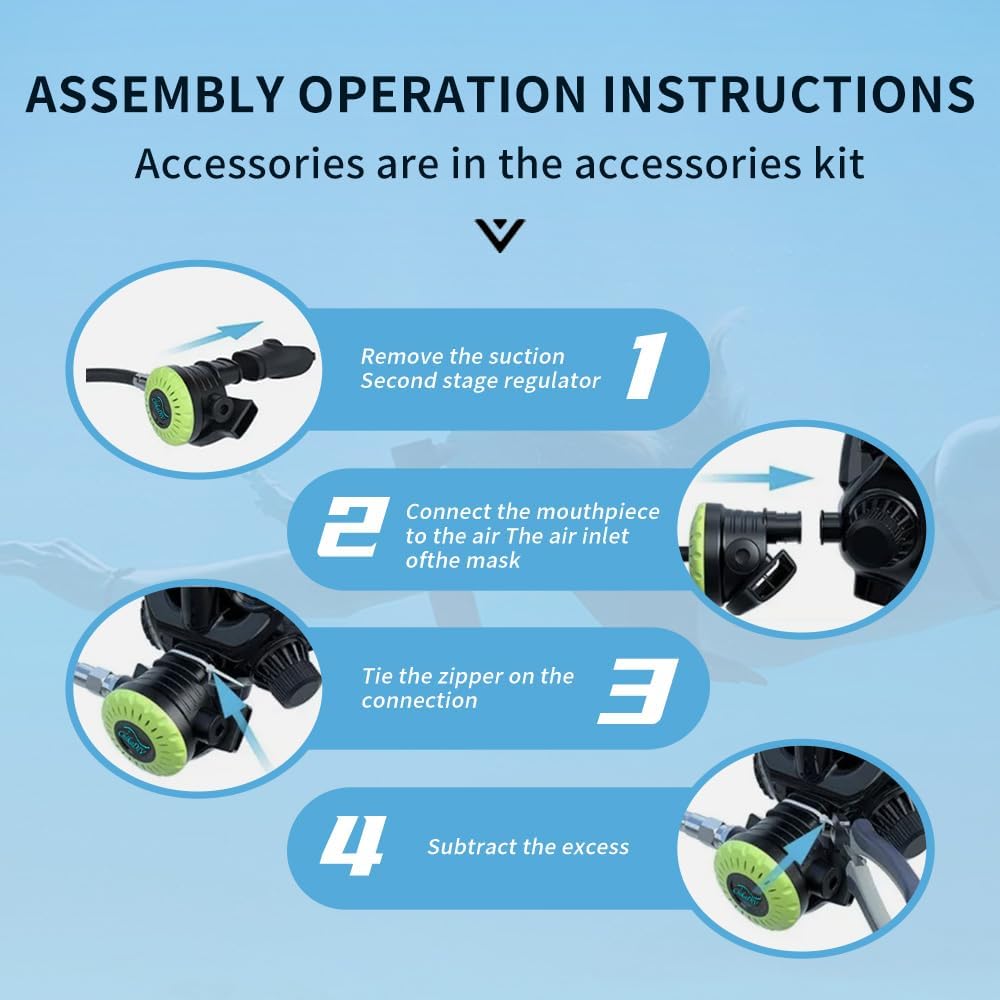 ASSEMBLY OPERATION INSTRUCTIONS

Accessories are in the accessories kit

Remove the suction Second stage regulator 1

2 Connect the mouthpiece to the air The air inlet ofthe mask

Tie the zipper on the connection 3

4 Subtract the excess