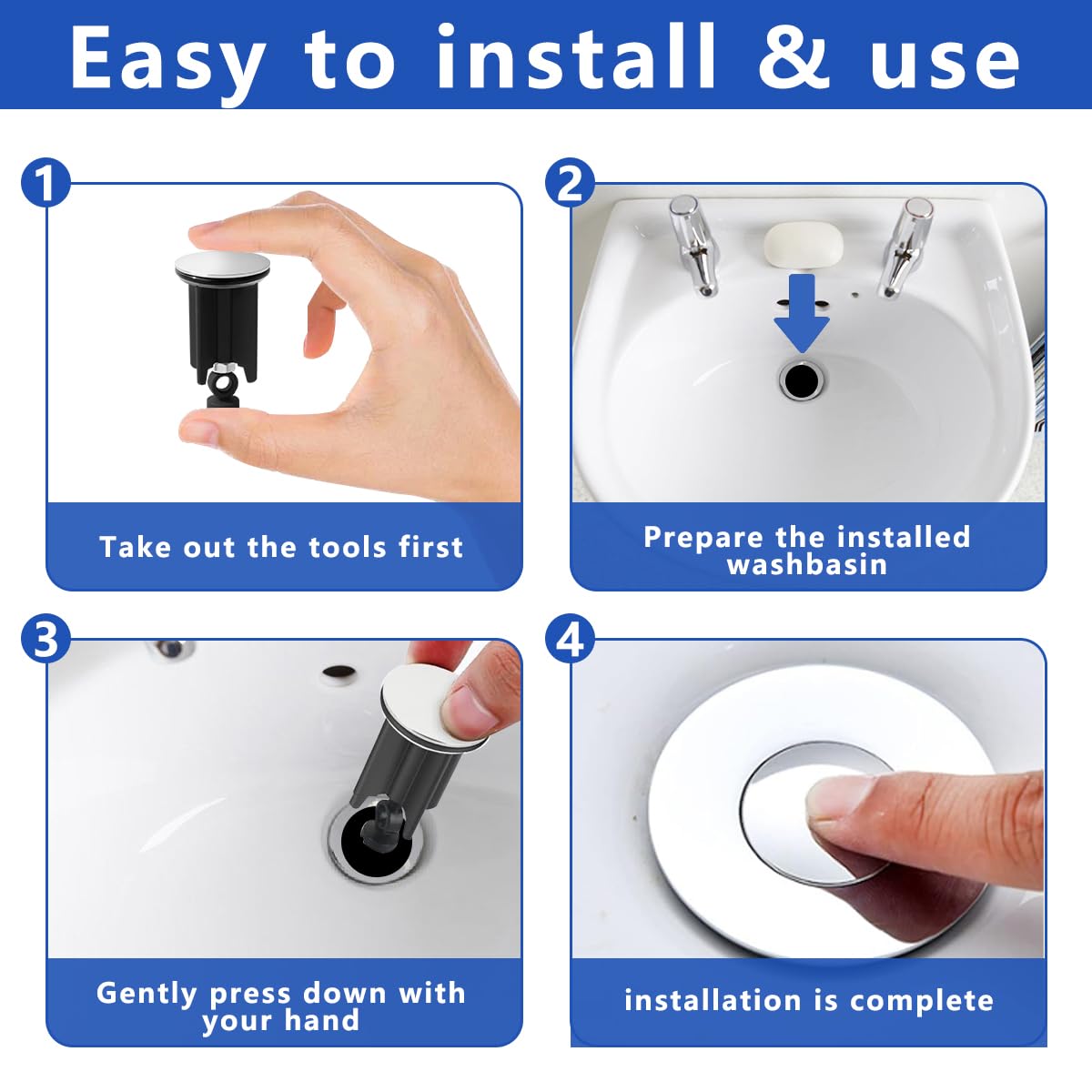 Easy to install & use

1

Take out the tools first

2

Prepare the installed washbasin

3

Gently press down with your hand

4

installation is complete