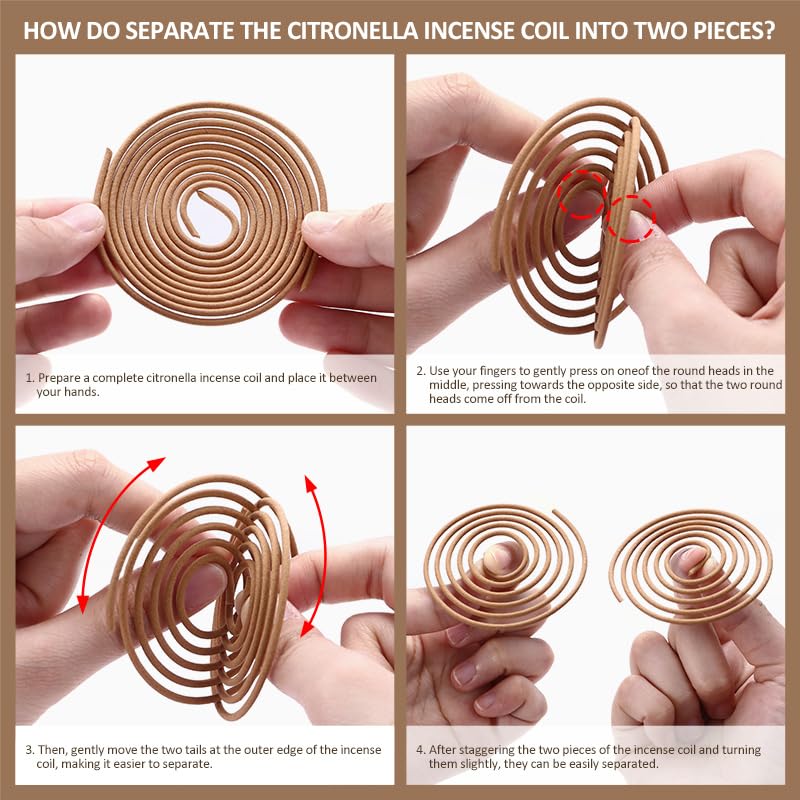 HOW DO SEPARATE THE CITRONELLA INCENSE COIL INTO TWO PIECES?

1. Prepare a complete citronella incense coil and place it between your hands.

2. Use your fingers to gently press on oneof the round heads in the middle, pressing towards the opposite side, so that the two round heads come off from the coil.

3. Then, gently move the two tails at the outer edge of the incense coil, making it easier to separate.

4. After staggering the two pieces of the incense coil and turning them slightly, they can be easily separated.