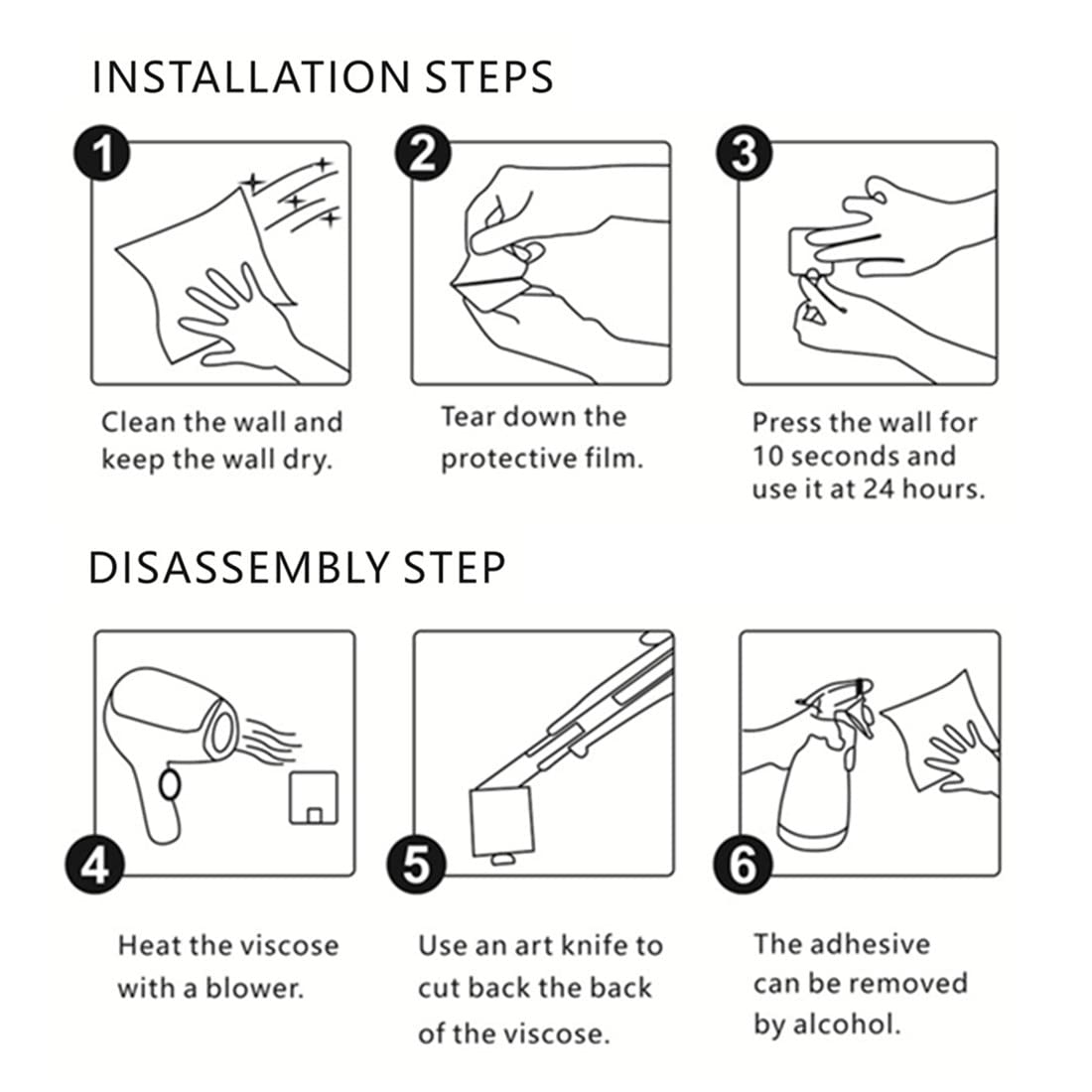 INSTALLATION STEPS

1

Clean the wall and keep the wall dry.

2

Tear down the protective film.

3

Press the wall for 10 seconds and use it at 24 hours.

DISASSEMBLY STEP

4

Heat the viscose with a blower.

5

Use an art knife to cut back the back of the viscose.

6

The adhesive can be removed by alcohol.