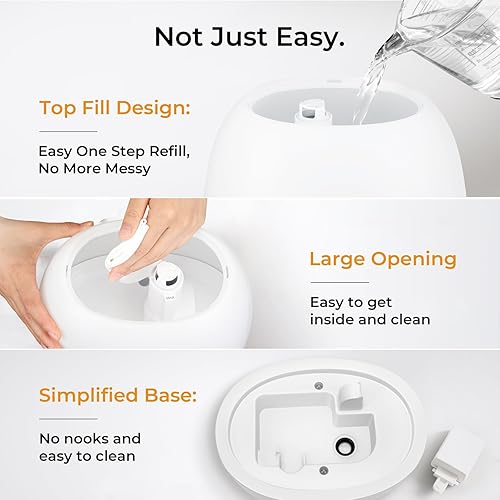 Not Just Easy.

Top Fill Design:

Easy One Step Refill, No More Messy

Large Opening

Easy to get inside and clean

Simplified Base:

No nooks and easy to clean