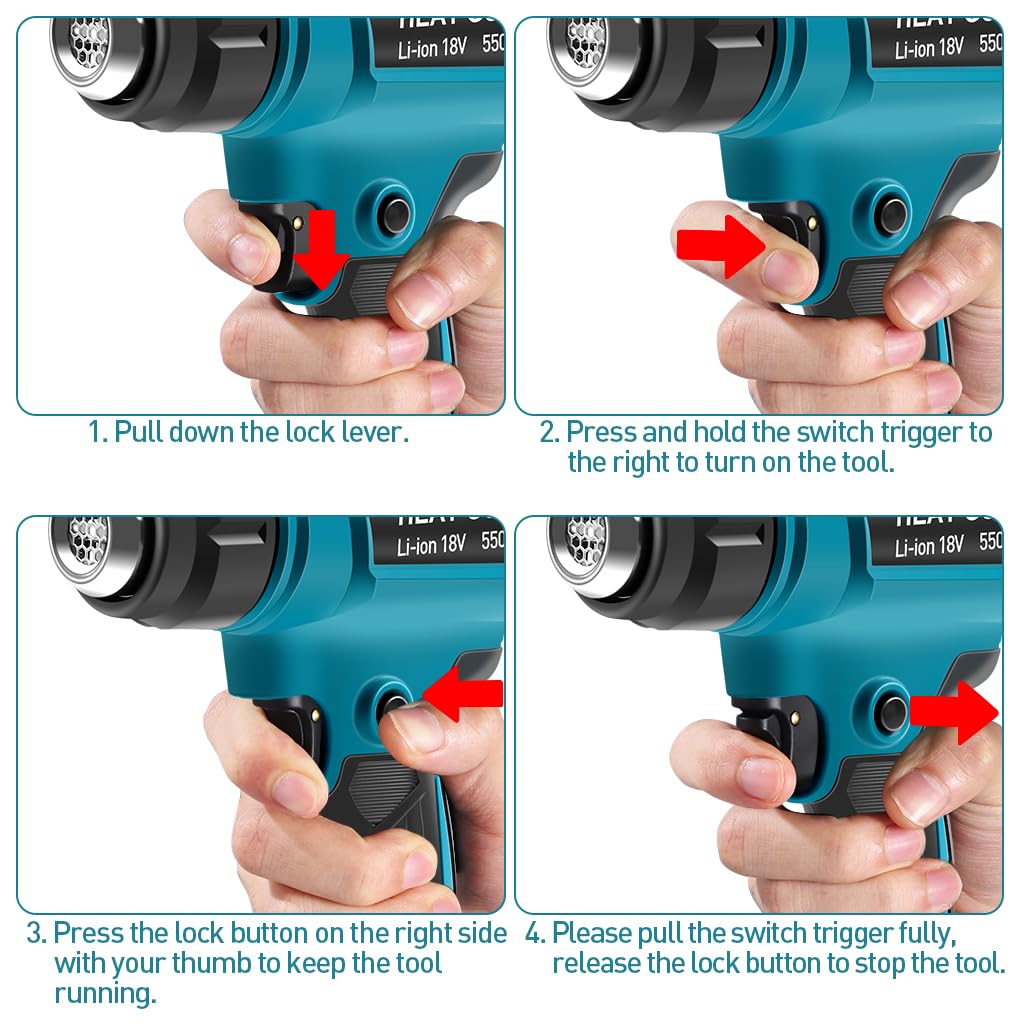 Li-ion 18V 550

1. Pull down the lock lever.

Li-ion 18V 550

2. Press and hold the switch trigger to the right to turn on the tool.

Li-ion 18V 550

3. Press the lock button on the right side with your thumb to keep the tool running.

Li-ion 18V 550

4. Please pull the switch trigger fully, release the lock button to stop the tool.