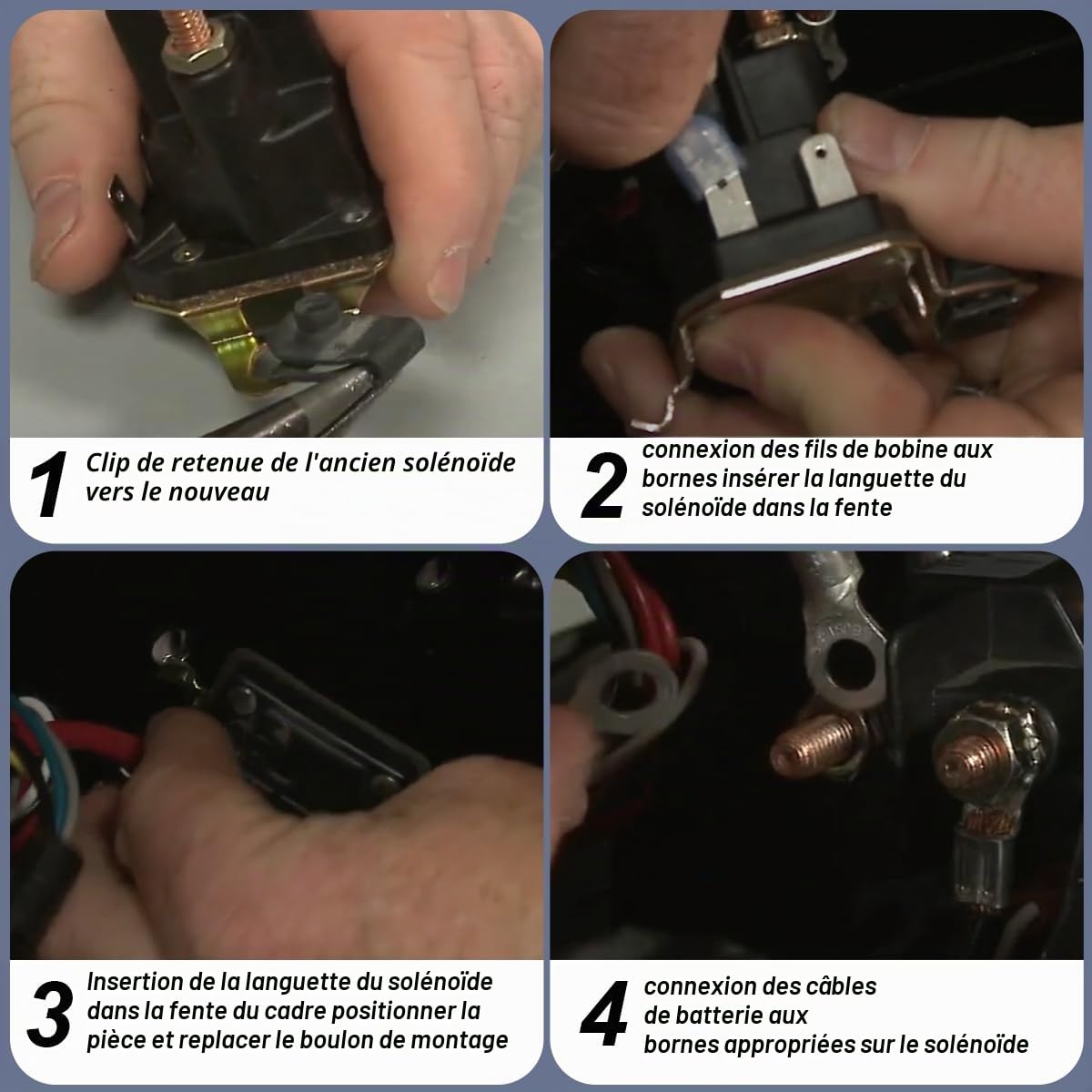 1 Clip de retenue de l'ancien solénoïde vers le nouveau

2 connexion des fils de bobine aux bornes insérer la languette du solénoïde dans la fente

3 Insertion de la languette du solénoïde dans la fente du cadre positionner la pièce et replacer le boulon de montage

4 connexion des câbles de batterie aux bornes appropriées sur le solénoïde