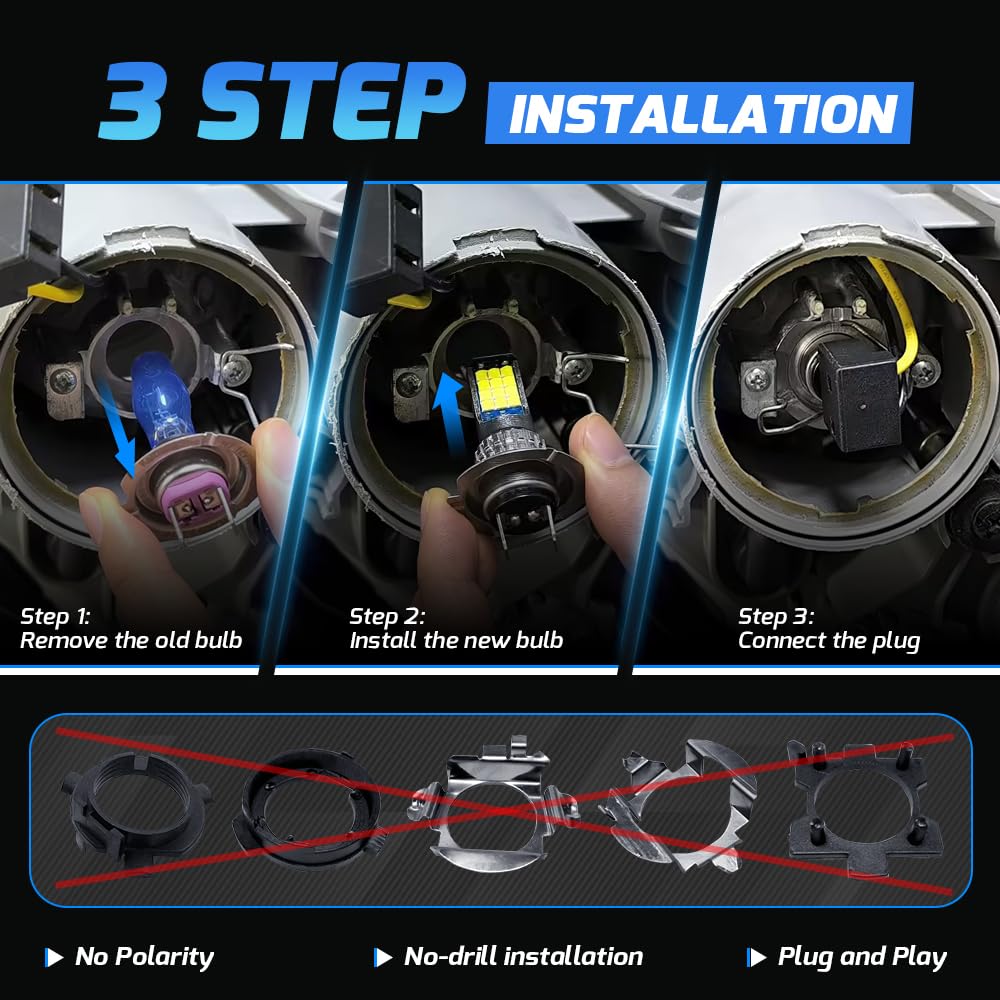 3 STEP INSTALLATION

Step 1:
Remove the old bulb

Step 2:
Install the new bulb

Step 3:
Connect the plug

No Polarity

No-drill installation

Plug and Play