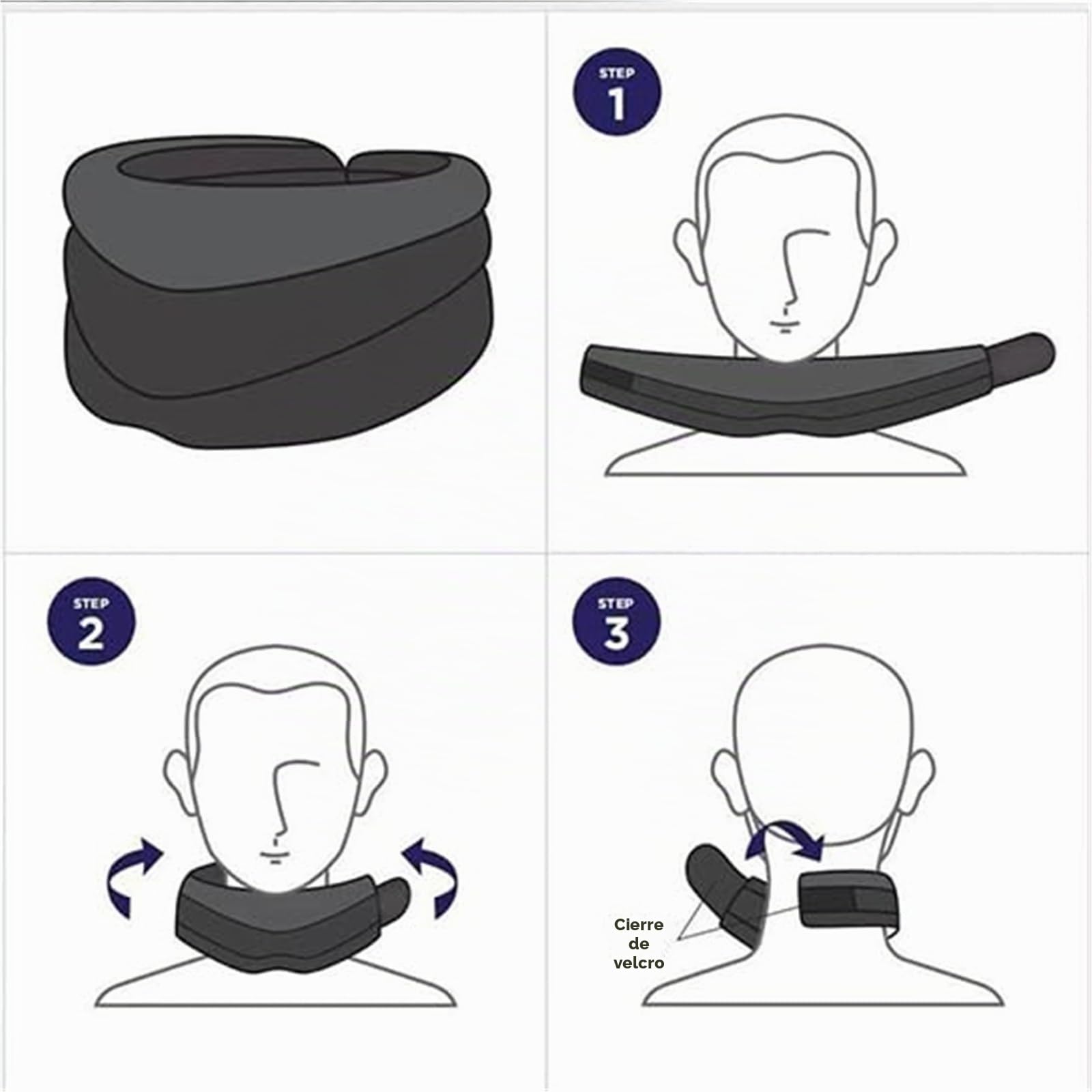 STEP
1

STEP
2

STEP
3

Cierre
de
velcro