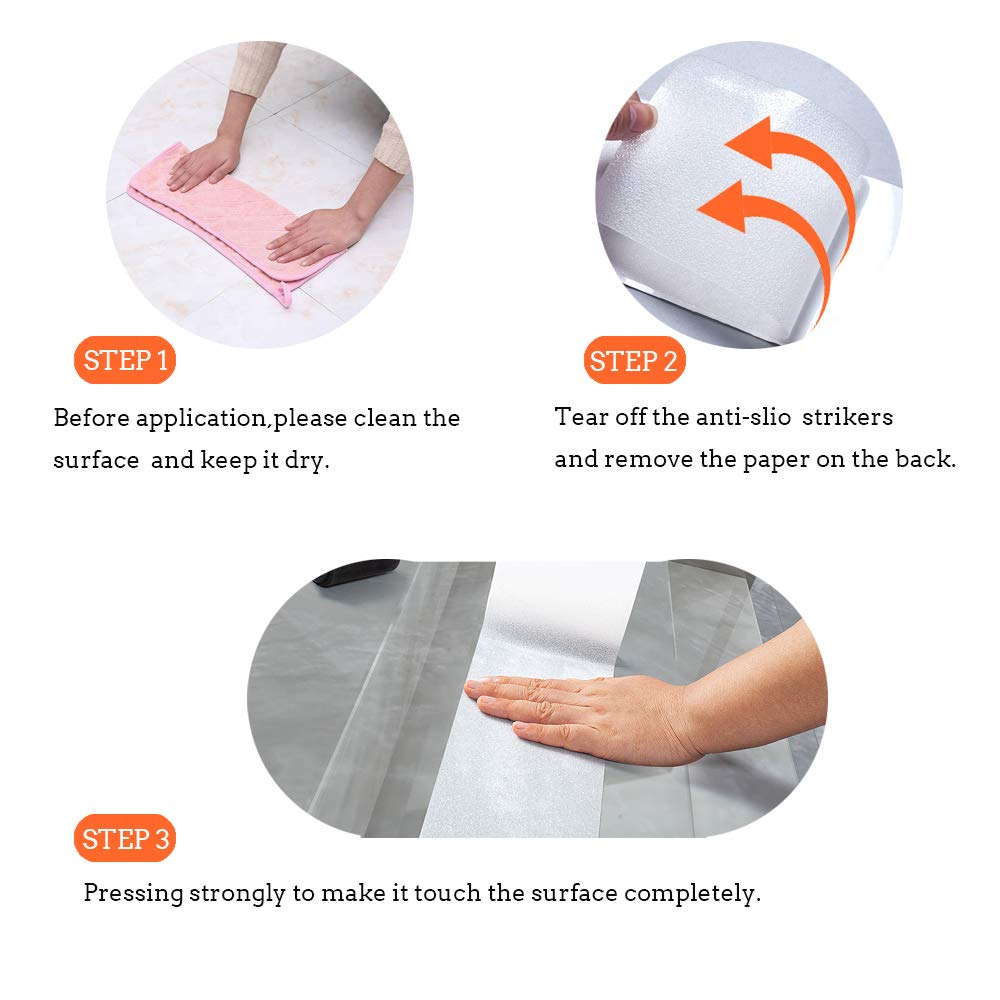 STEP 1

Before application,please clean the surface and keep it dry.

STEP 2

Tear off the anti-slio strikers and remove the paper on the back.

STEP 3

Pressing strongly to make it touch the surface completely.