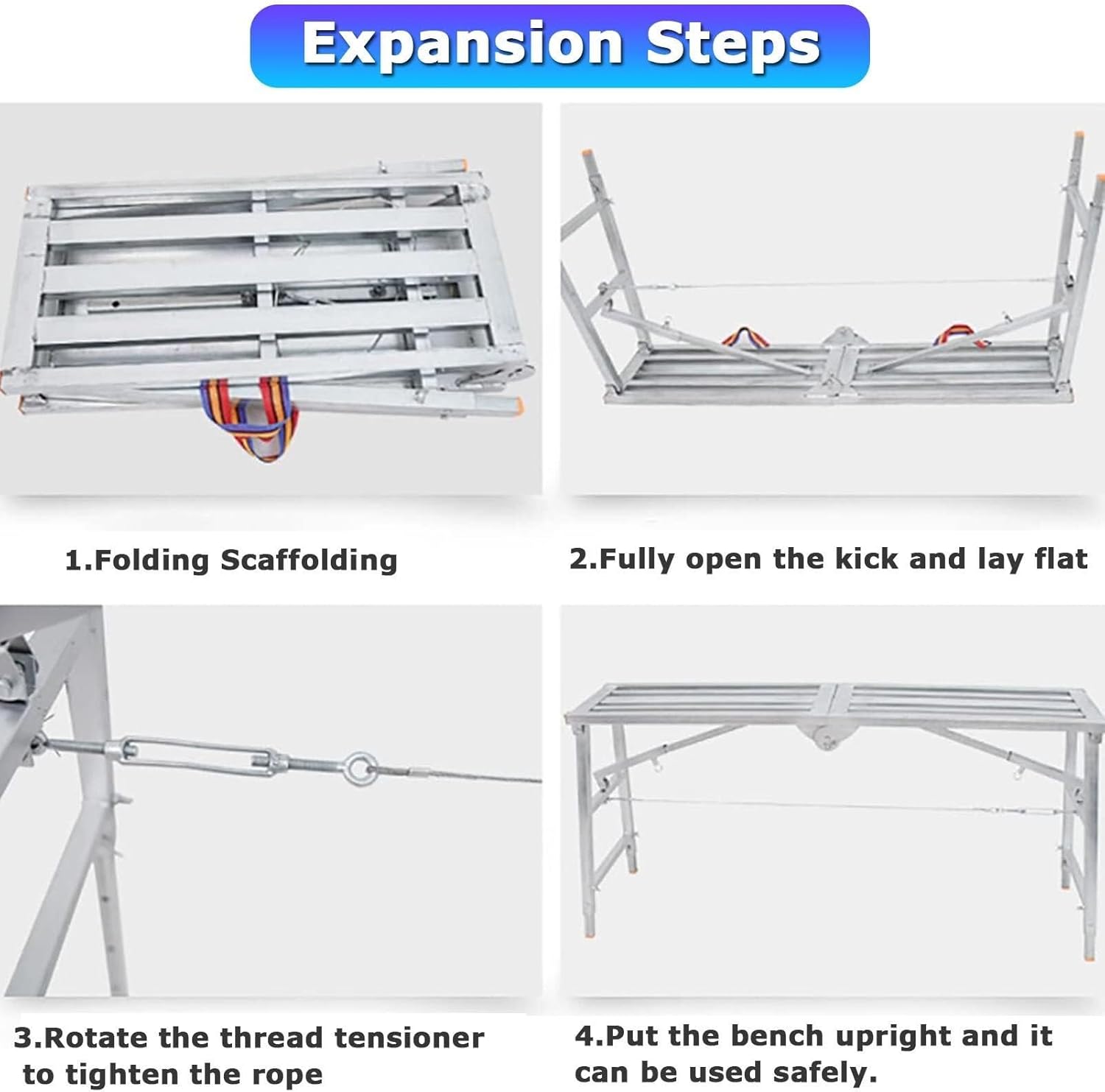 Expansion Steps

1.Folding Scaffolding

2.Fully open the kick and lay flat

3.Rotate the thread tensioner to tighten the rope

4.Put the bench upright and it can be used safely.