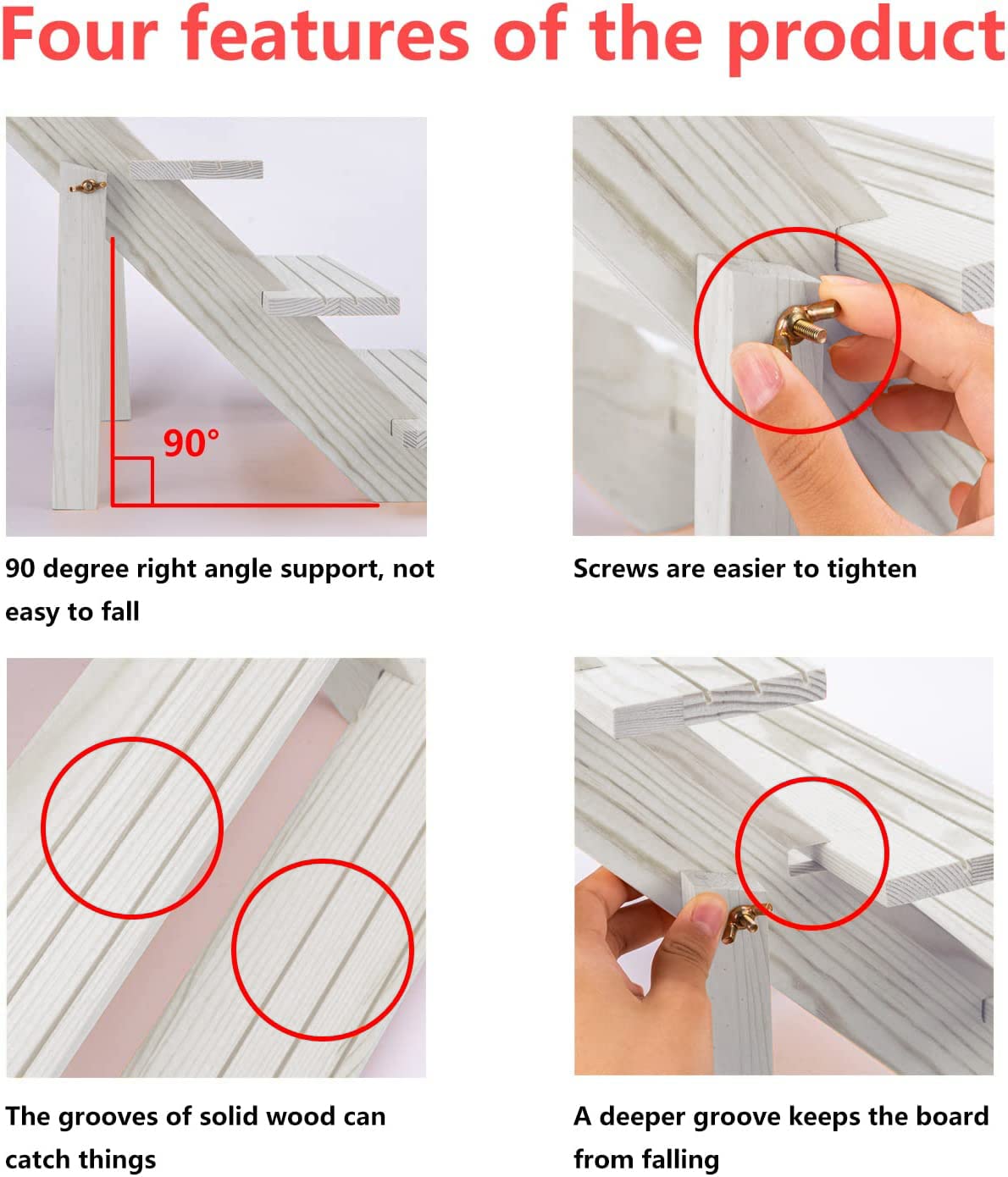 Four features of the product

90°

90 degree right angle support, not easy to fall

Screws are easier to tighten

The grooves of solid wood can catch things

A deeper groove keeps the board from falling