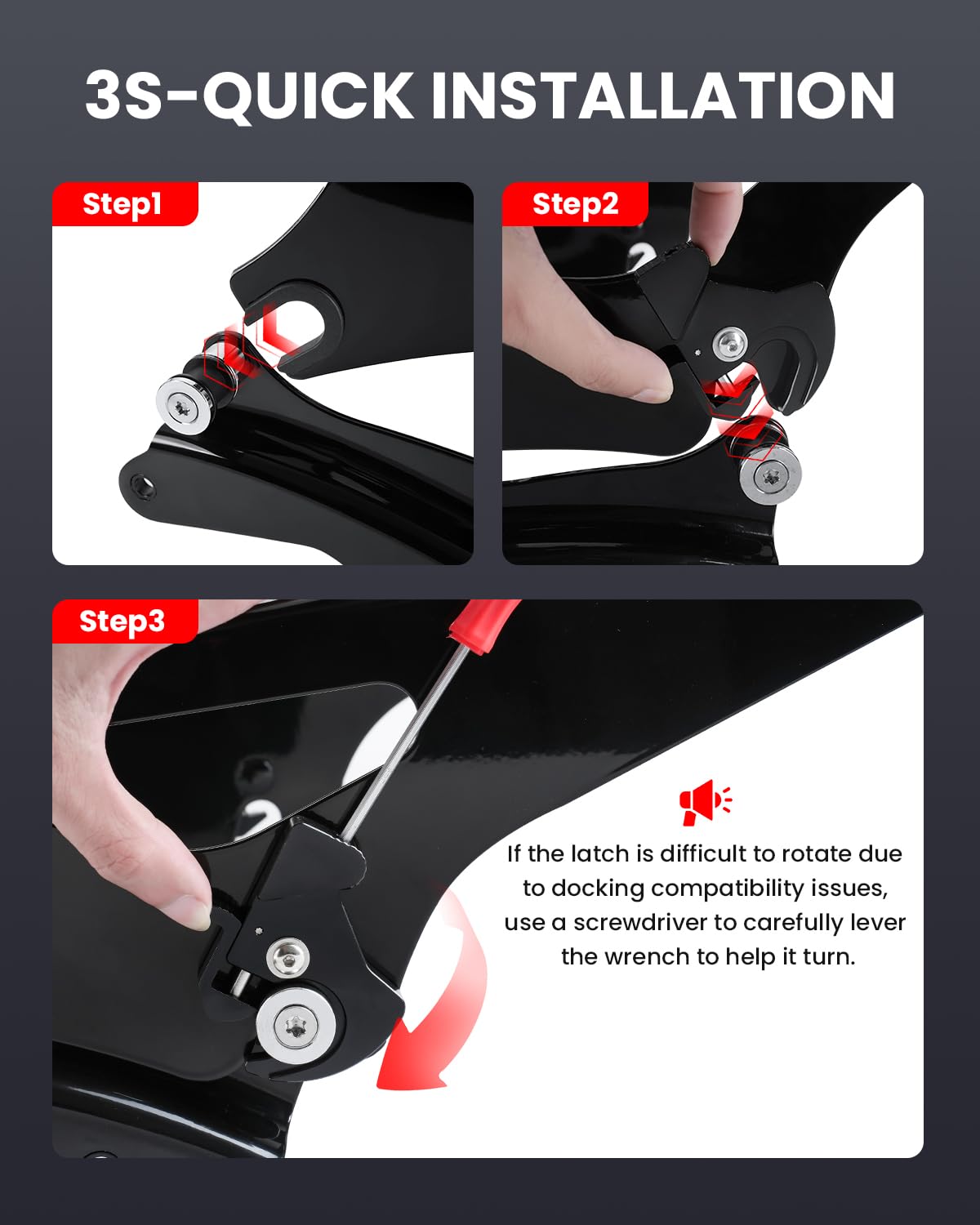 3S-QUICK INSTALLATION

Step1

Step2

Step3

If the latch is difficult to rotate due to docking compatibility issues, use a screwdriver to carefully lever the wrench to help it turn.