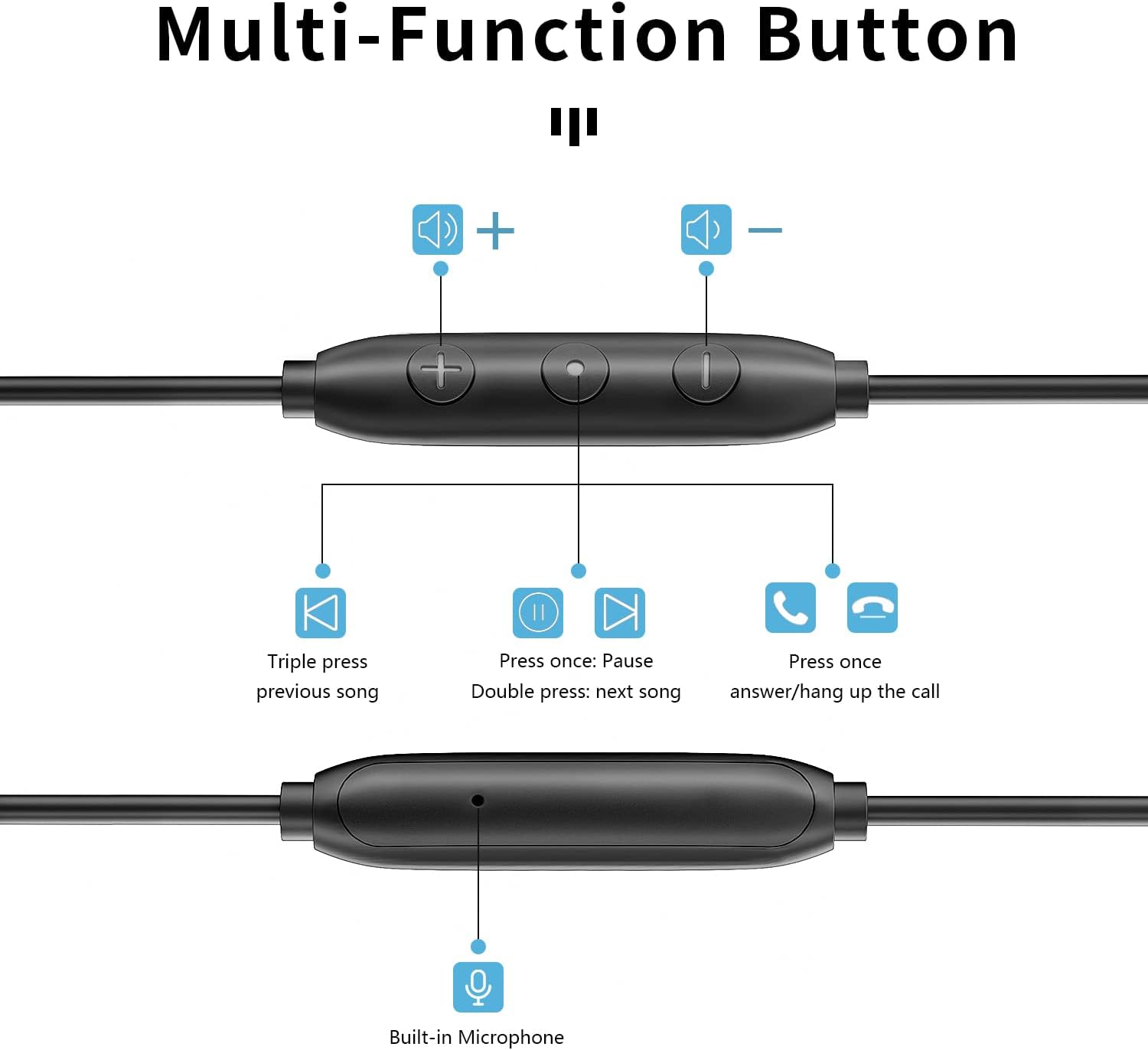 Multi-Function Button

+

−

Triple press
previous song

Press once: Pause
Double press: next song

Press once
answer/hang up the call

Built-in Microphone