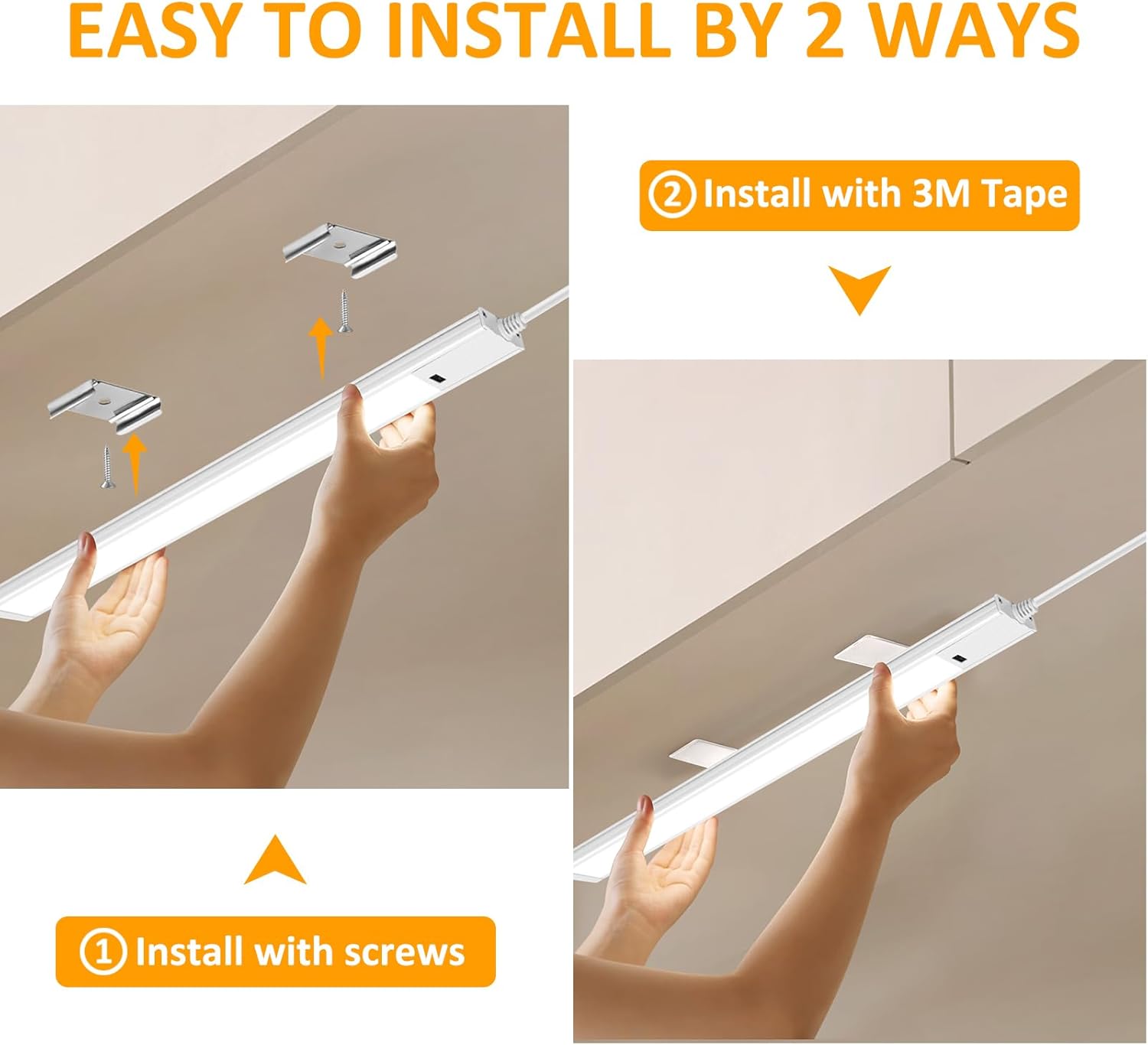 EASY TO INSTALL BY 2 WAYS

② Install with 3M Tape

① Install with screws